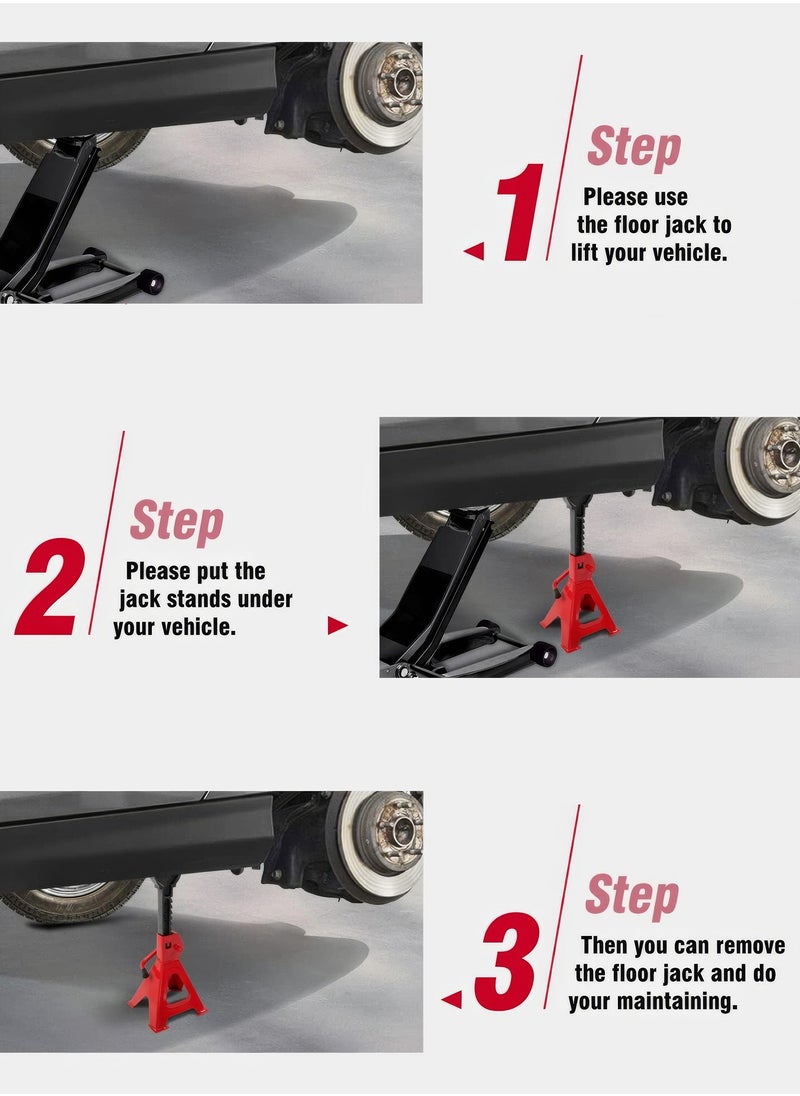 Step
1
Please use the floor jack to lift your vehicle.

Step
2
Please put the jack stands under your vehicle.

Step
3
Then you can remove the floor jack and do your maintaining.