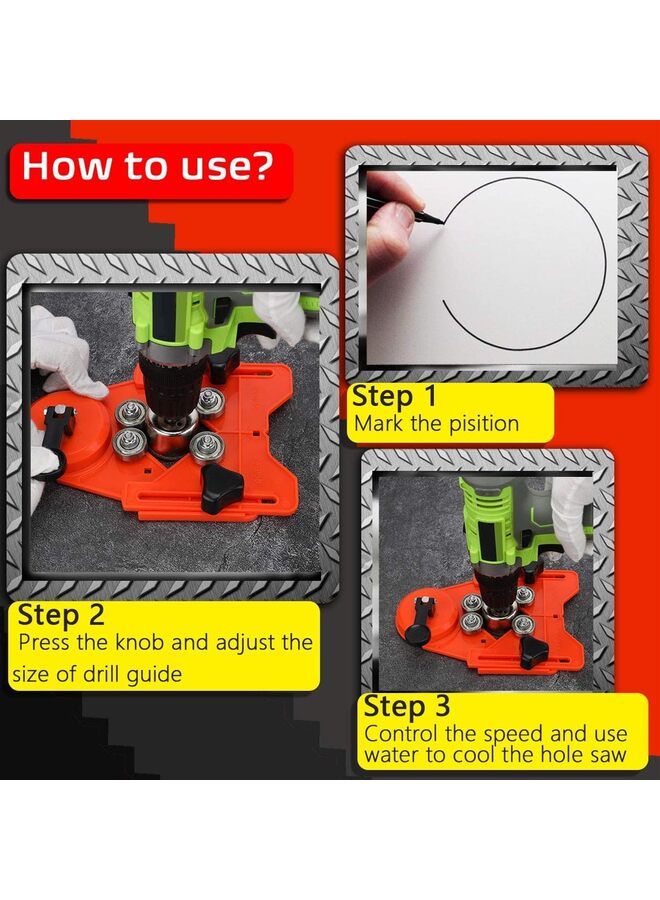 How to use?

Step 1
Mark the pisition

Step 2
Press the knob and adjust the size of drill guide

Step 3
Control the speed and use water to cool the hole saw