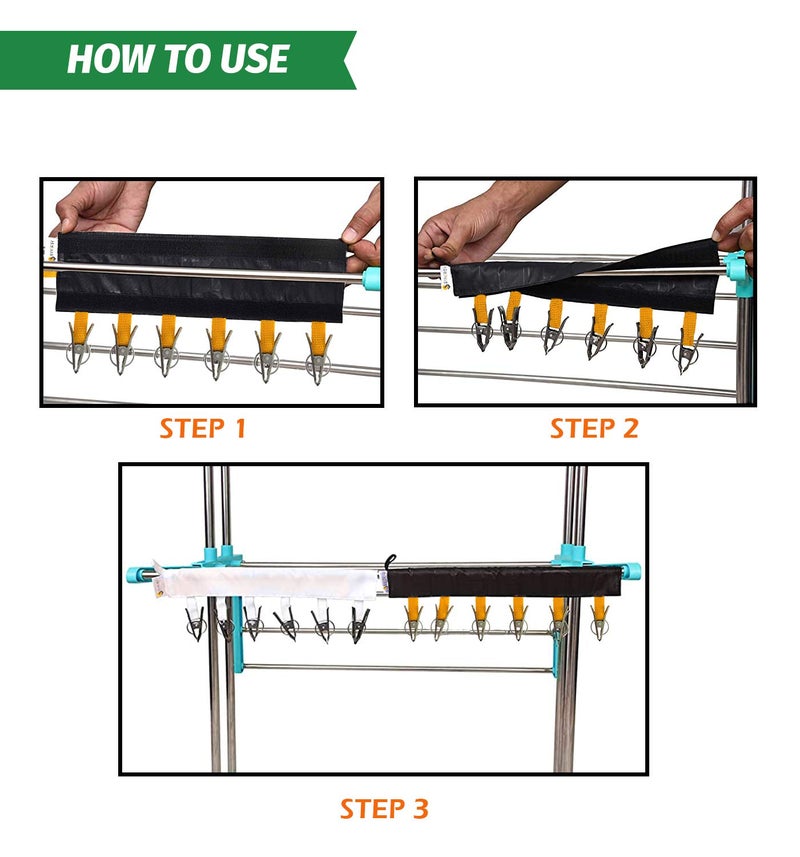 HOW TO USE

STEP 1

STEP 2

STEP 3