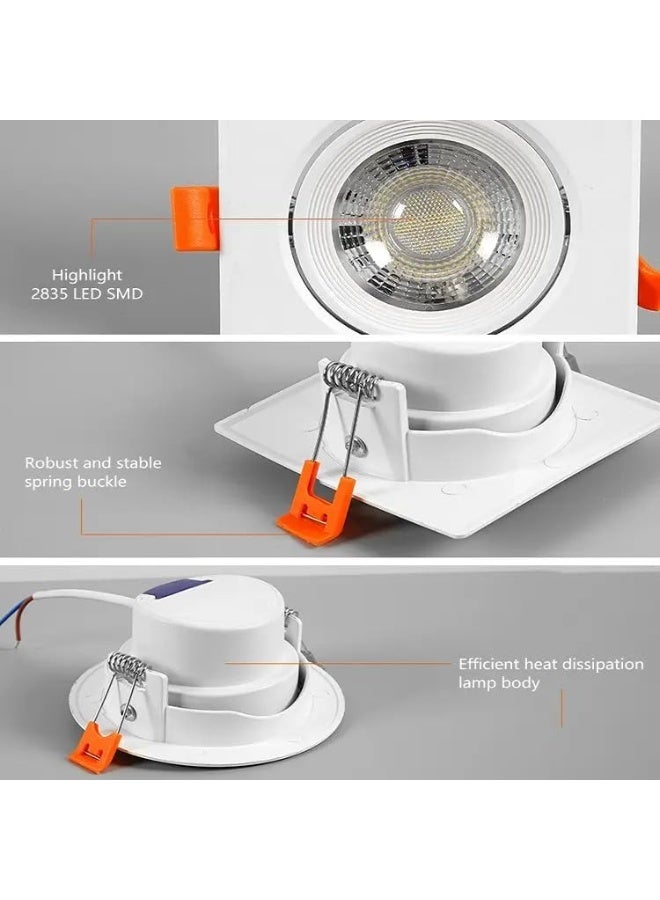 Highlight
2835 LED SMD

Robust and stable
spring buckle

Efficient heat dissipation
lamp body