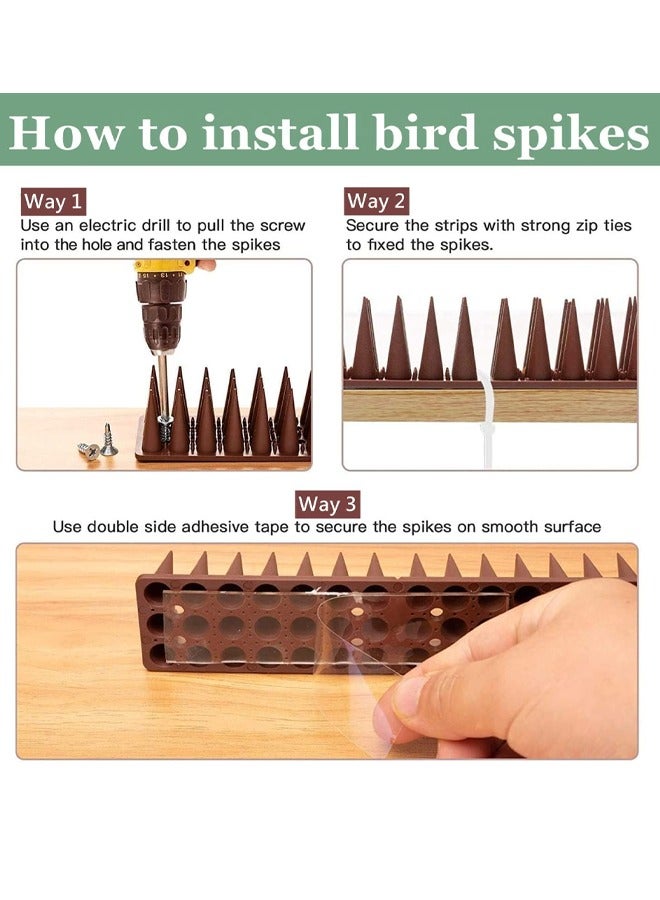 How to install bird spikes

Way 1
Use an electric drill to pull the screw into the hole and fasten the spikes

Way 2
Secure the strips with strong zip ties to fixed the spikes.

Way 3
Use double side adhesive tape to secure the spikes on smooth surface