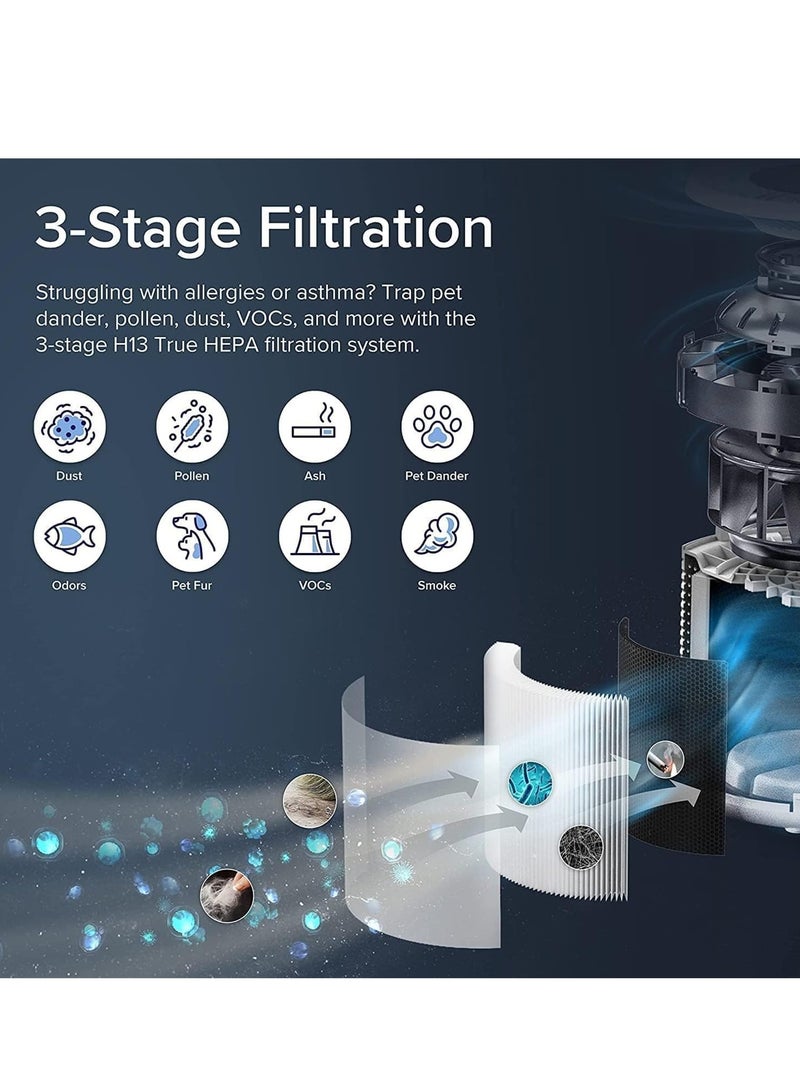 3-Stage Filtration

Struggling with allergies or asthma? Trap pet dander, pollen, dust, VOCs, and more with the 3-stage H13 True HEPA filtration system.

Dust

Pollen

Ash

Pet Dander

Odors

Pet Fur

VOCs

Smoke