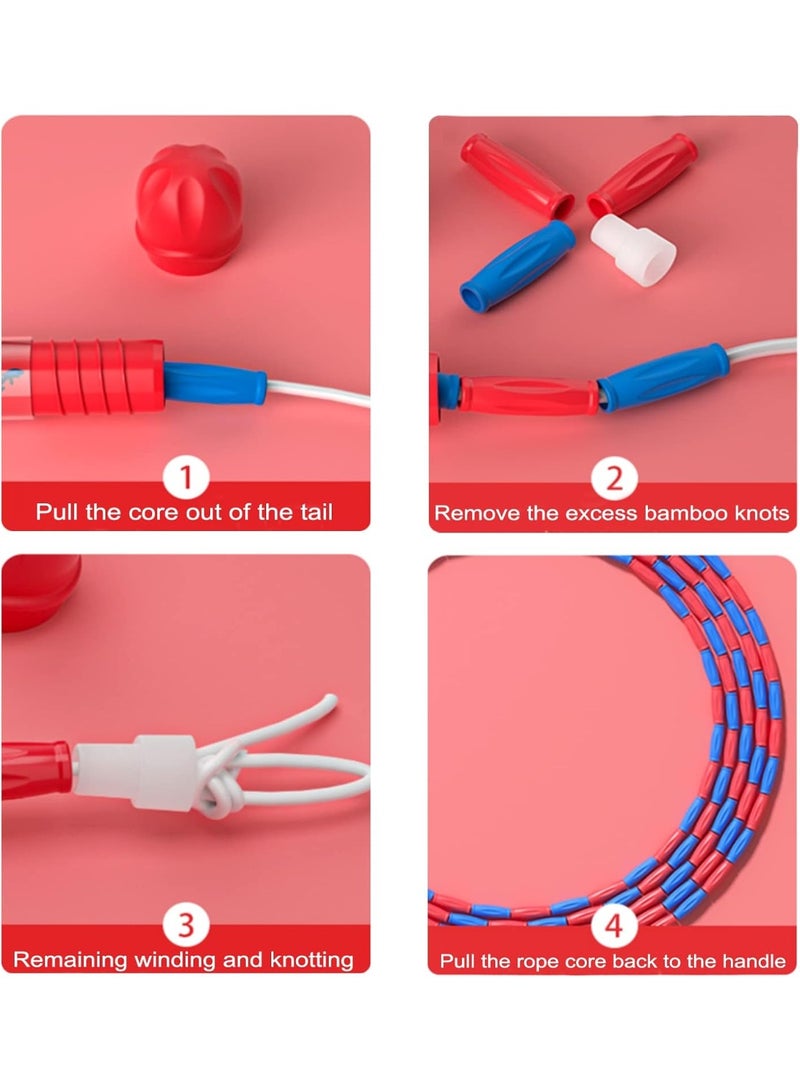 1
Pull the core out of the tail

2
Remove the excess bamboo knots

3
Remaining winding and knotting

4
Pull the rope core back to the handle