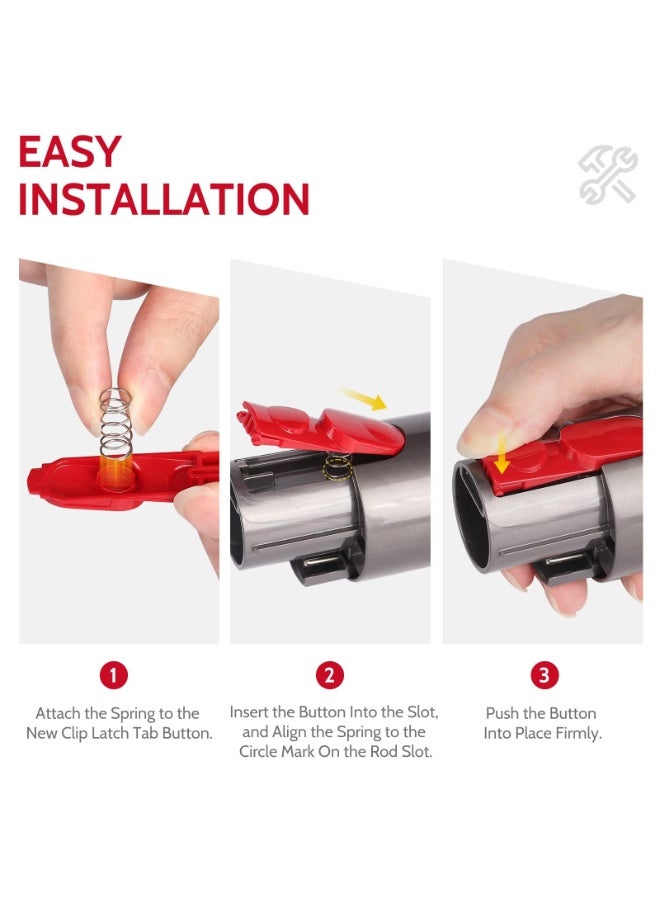 EASY INSTALLATION

1

Attach the Spring to the New Clip Latch Tab Button.

2

Insert the Button Into the Slot, and Align the Spring to the Circle Mark On the Rod Slot.

3

Push the Button Into Place Firmly.