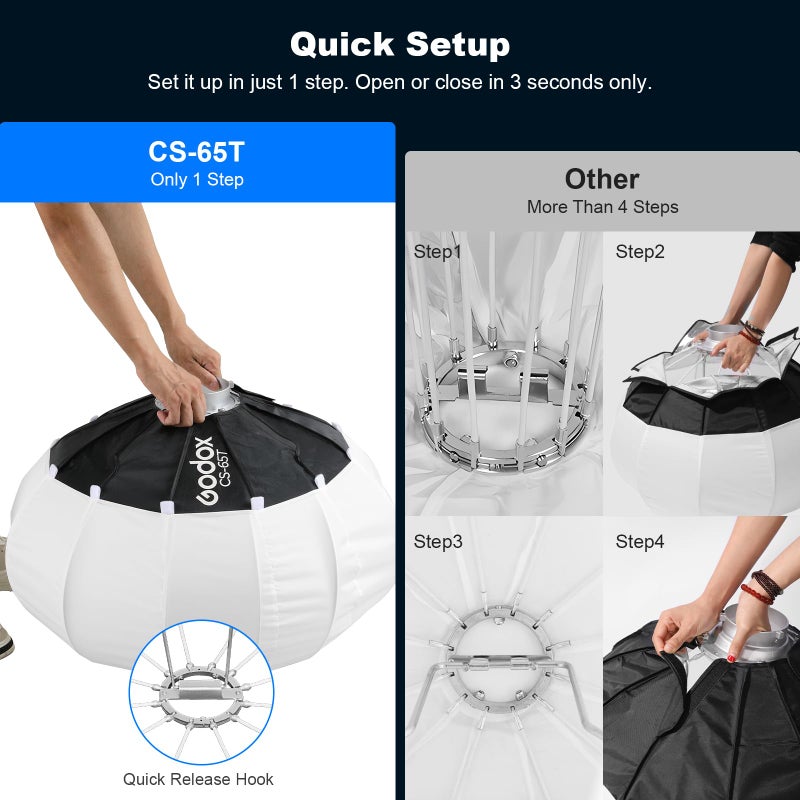 Quick Setup
Set it up in just 1 step. Open or close in 3 seconds only.

CS-65T
Only 1 Step

Godox
CS-65T

Quick Release Hook

Other
More Than 4 Steps

Step1

Step2

Step3

Step4