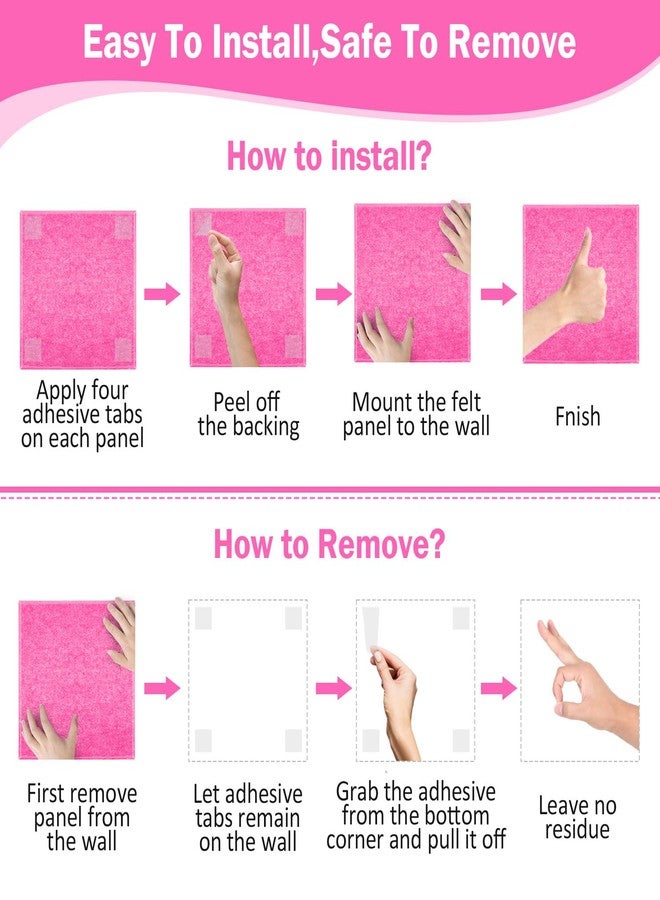 Easy To Install,Safe To Remove

How to install?

Apply four adhesive tabs on each panel

Peel off the backing

Mount the felt panel to the wall

Fnish

How to Remove?

First remove panel from the wall

Let adhesive tabs remain on the wall

Grab the adhesive from the bottom corner and pull it off

Leave no residue