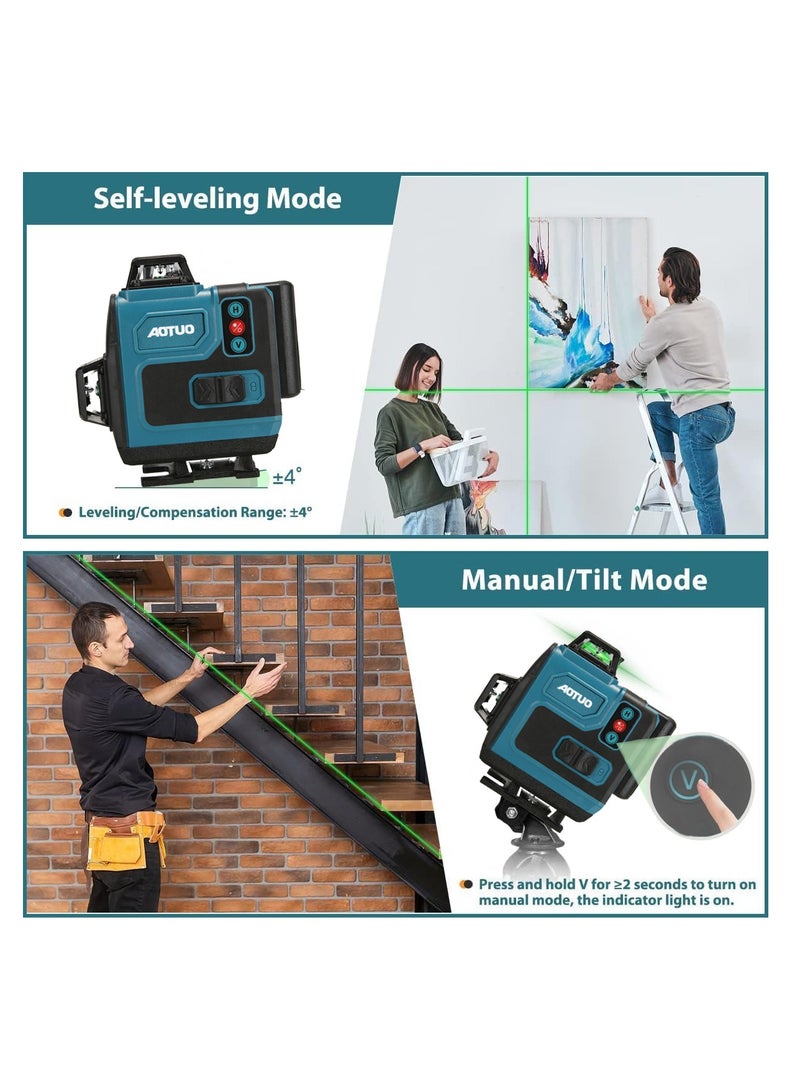 Self-leveling Mode

AOTUO

H

V

±4°

Leveling/Compensation Range: ±4°

Manual/Tilt Mode

AOTUO

V

Press and hold V for ≥2 seconds to turn on manual mode, the indicator light is on.