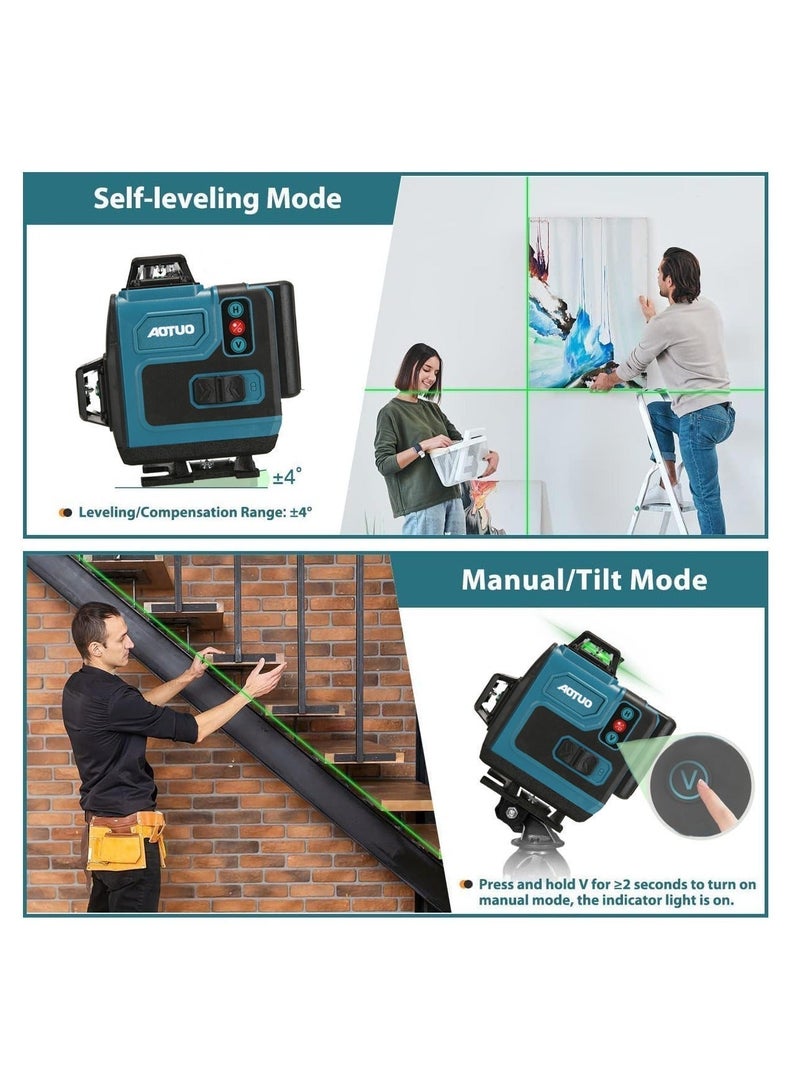 Self-leveling Mode

AOTUO

H

V

±4°

Leveling/Compensation Range: ±4°

Manual/Tilt Mode

AOTUO

V

Press and hold V for ≥2 seconds to turn on manual mode, the indicator light is on.