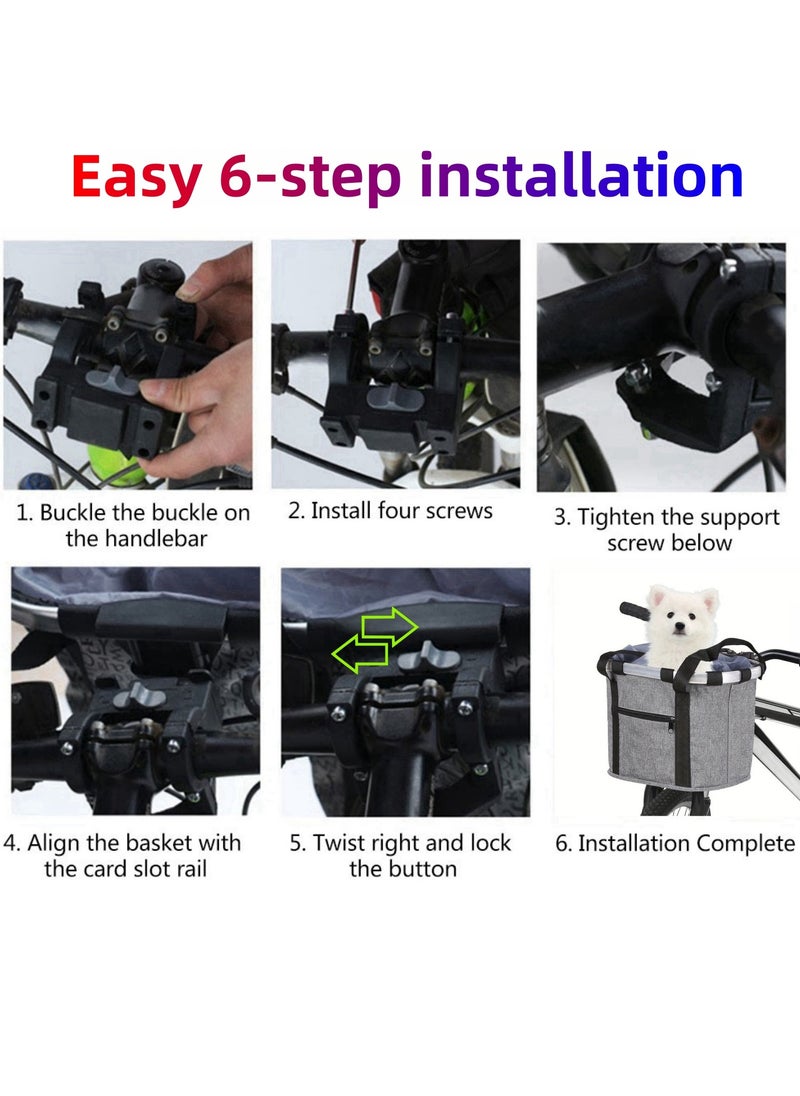 Easy 6-step installation

1. Buckle the buckle on the handlebar

2. Install four screws

3. Tighten the support screw below

4. Align the basket with the card slot rail

5. Twist right and lock the button

6. Installation Complete