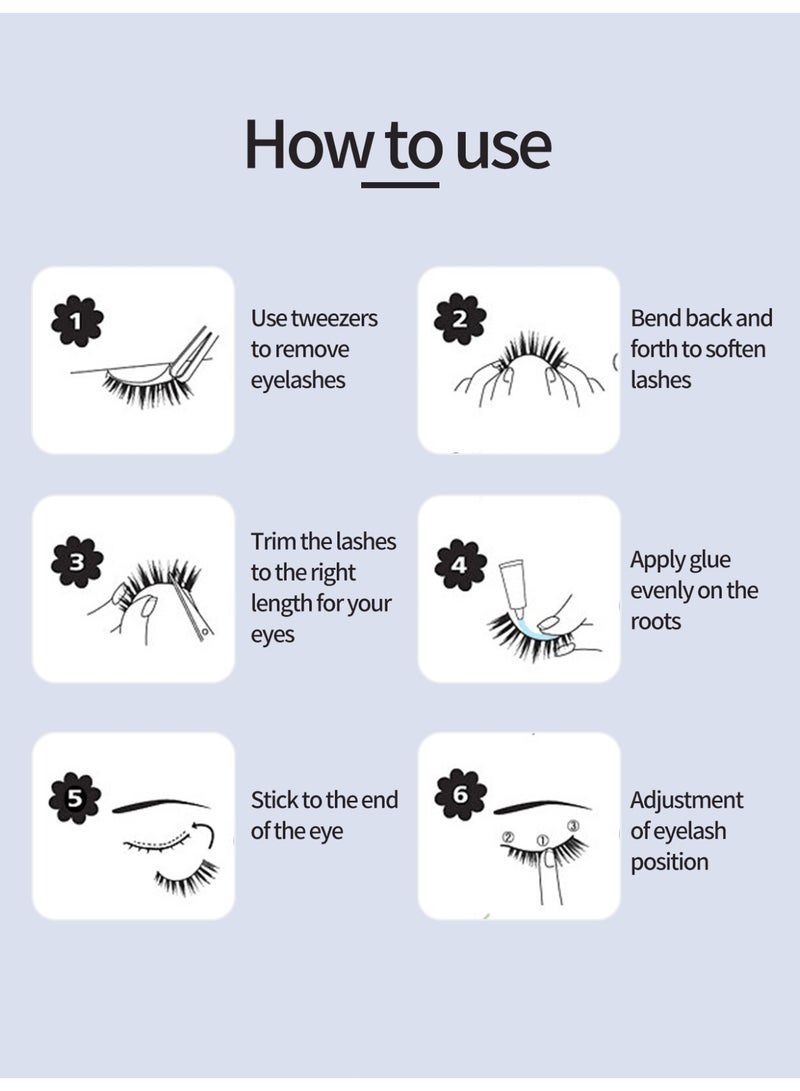 How to use

1

Use tweezers to remove eyelashes

2

Bend back and forth to soften lashes

3

Trim the lashes to the right length for your eyes

4

Apply glue evenly on the roots

5

Stick to the end of the eye

6

② ① ③

Adjustment of eyelash position