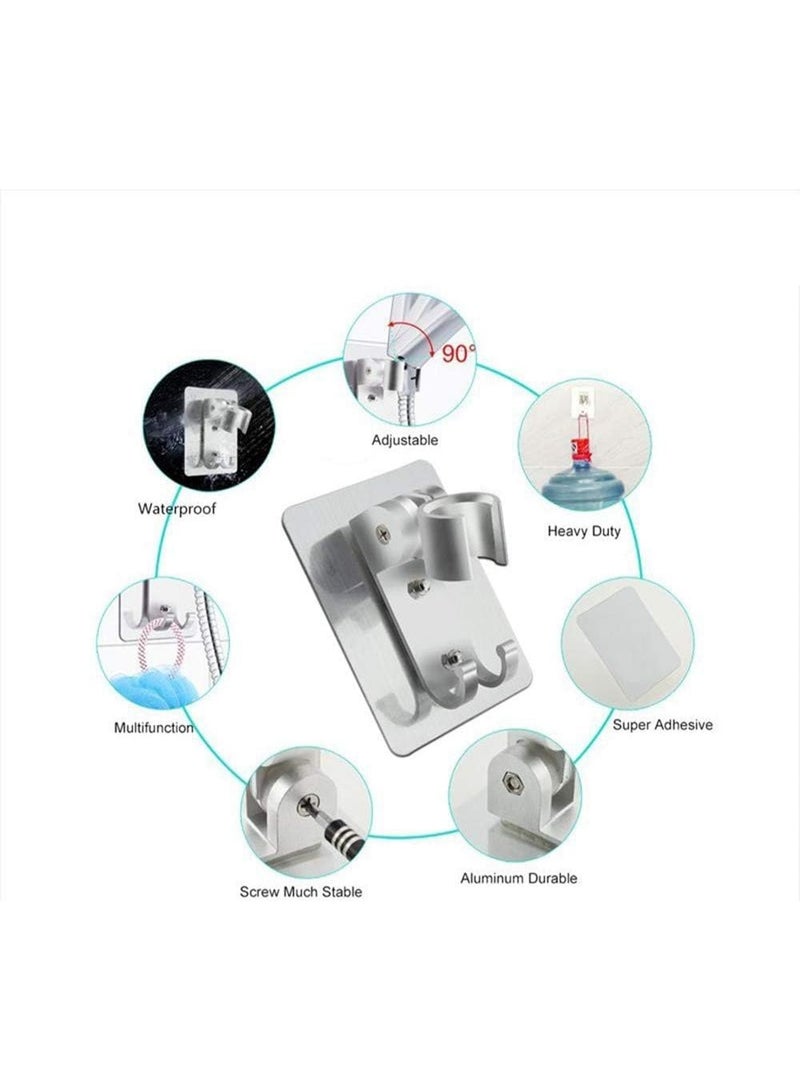 90°

Adjustable

Waterproof

Heavy Duty

Multifunction

Super Adhesive

Screw Much Stable

Aluminum Durable