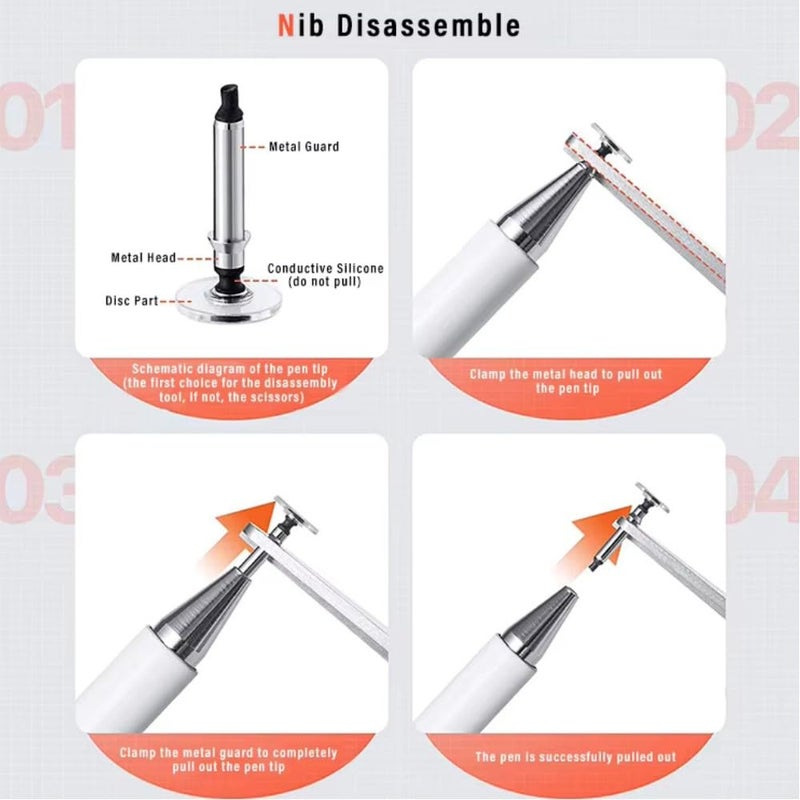 Nib Disassemble

01

Metal Guard

Metal Head

Conductive Silicone (do not pull)

Disc Part

Schematic diagram of the pen tip (the first choice for the disassembly tool, if not, the scissors)

02

Clamp the metal head to pull out the pen tip

03

Clamp the metal guard to completely pull out the pen tip

04

The pen is successfully pulled out