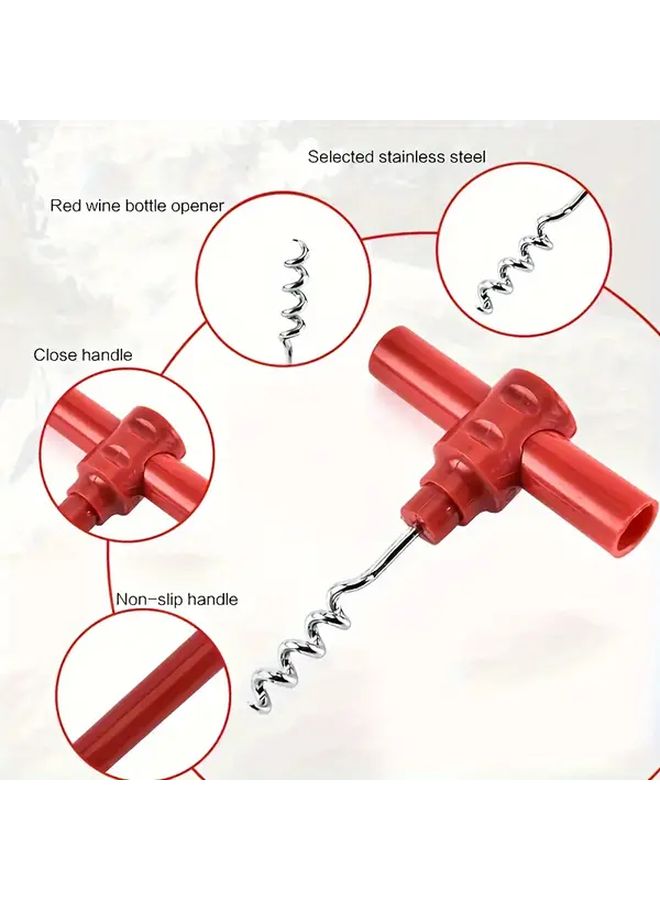 Selected stainless steel

Red wine bottle opener

Close handle

Non-slip handle