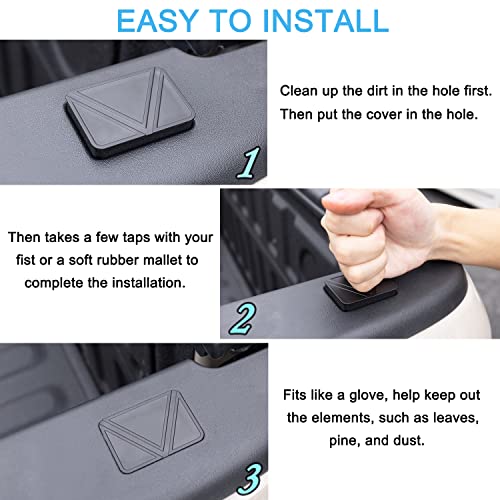 EASY TO INSTALL

1

Clean up the dirt in the hole first. Then put the cover in the hole.

Then takes a few taps with your fist or a soft rubber mallet to complete the installation.

2

3

Fits like a glove, help keep out the elements, such as leaves, pine, and dust.