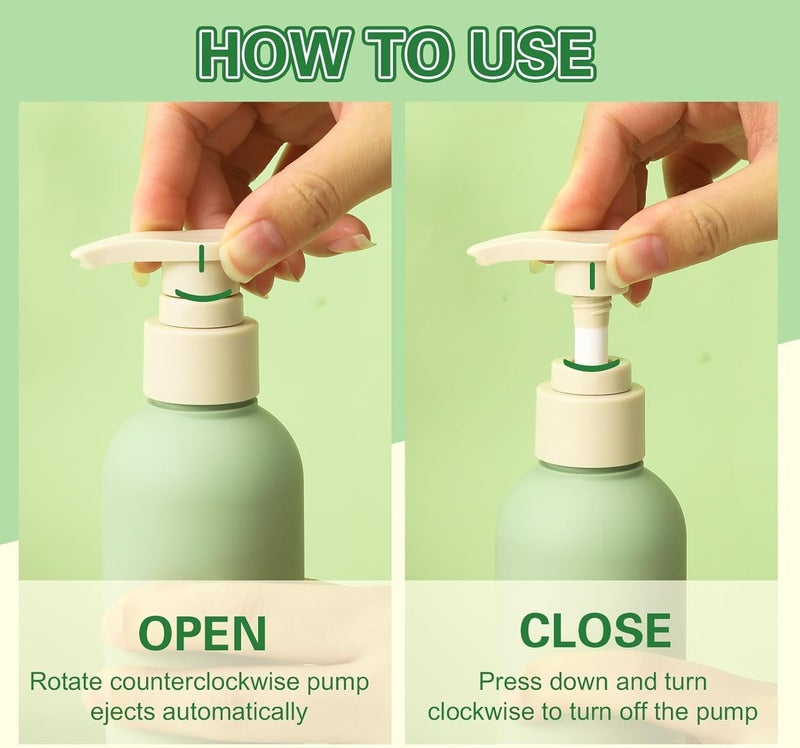 HOW TO USE

OPEN

Rotate counterclockwise pump ejects automatically

CLOSE

Press down and turn clockwise to turn off the pump