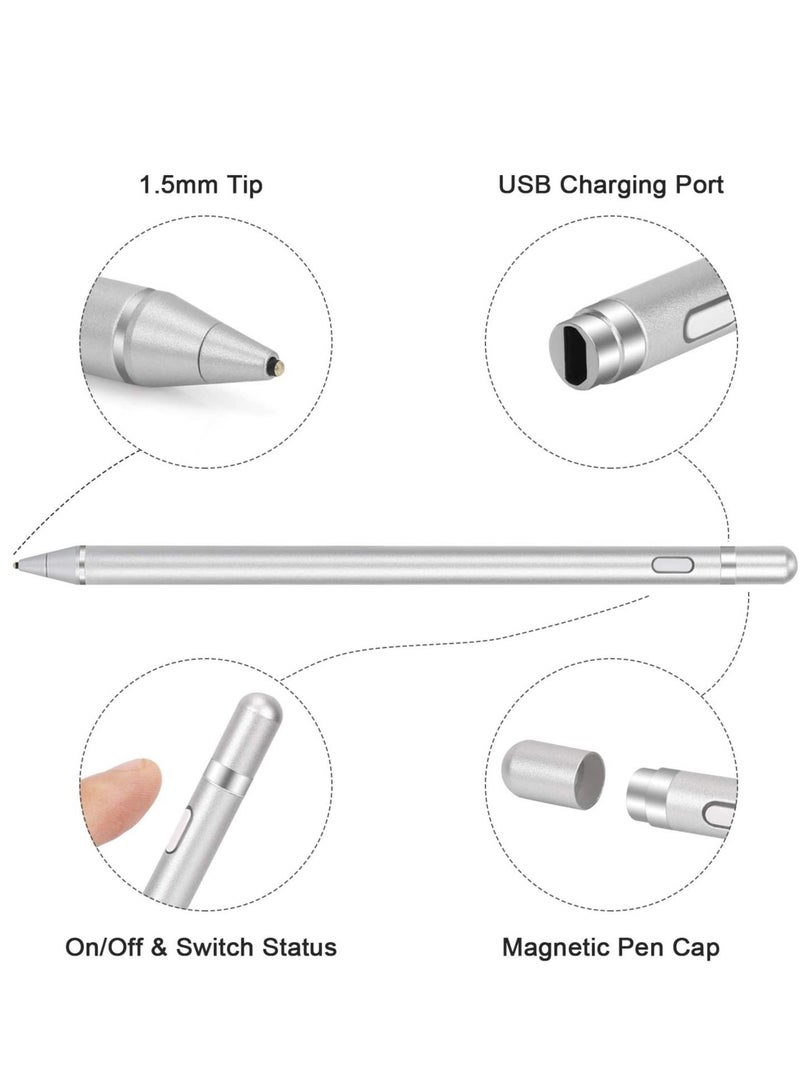 1.5mm Tip

USB Charging Port

On/Off & Switch Status

Magnetic Pen Cap