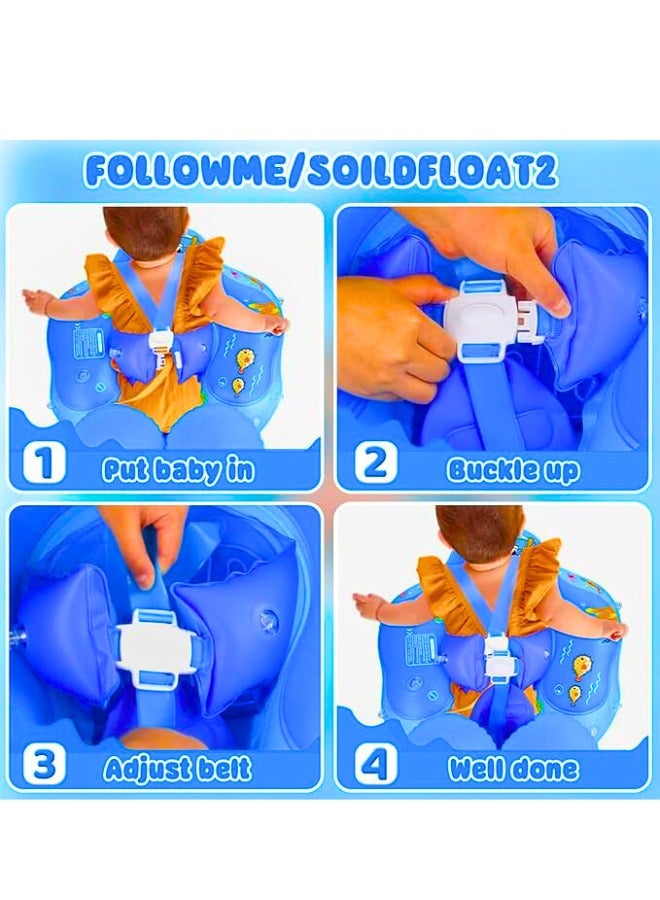 FOLLOWME/SOILDFLOAT2

1 Put baby in

2 Buckle up

3 Adjust belt

4 Well done