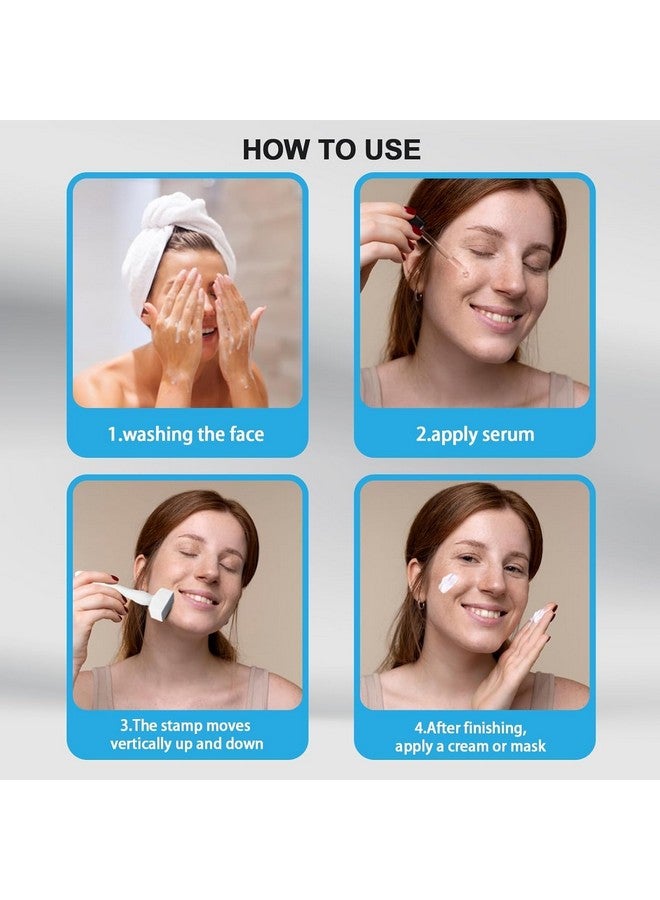 HOW TO USE

1.washing the face

2.apply serum

3.The stamp moves vertically up and down

4.After finishing, apply a cream or mask