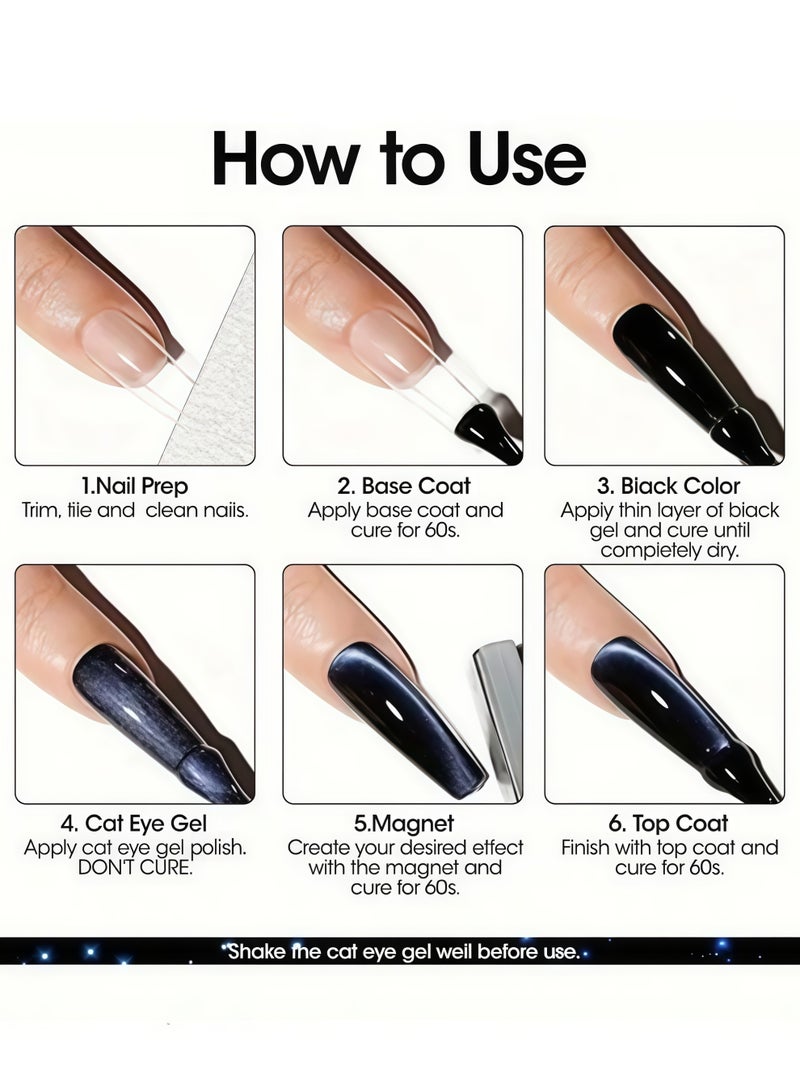 How to Use

1.Nail Prep
Trim, tile and clean naiis.

2. Base Coat
Apply base coat and cure for 60s.

3. Biack Color
Appiy thin layer of biack gel and cure until completely dry.

4. Cat Eye Gel
Apply cat eye gel polish. DON'T CURE.

5.Magnet
Create your desired effect with the magnet and cure for 60s.

6. Top Coat
Finish with top coat and cure for 60s.

Shake the cat eye gel weil before use.