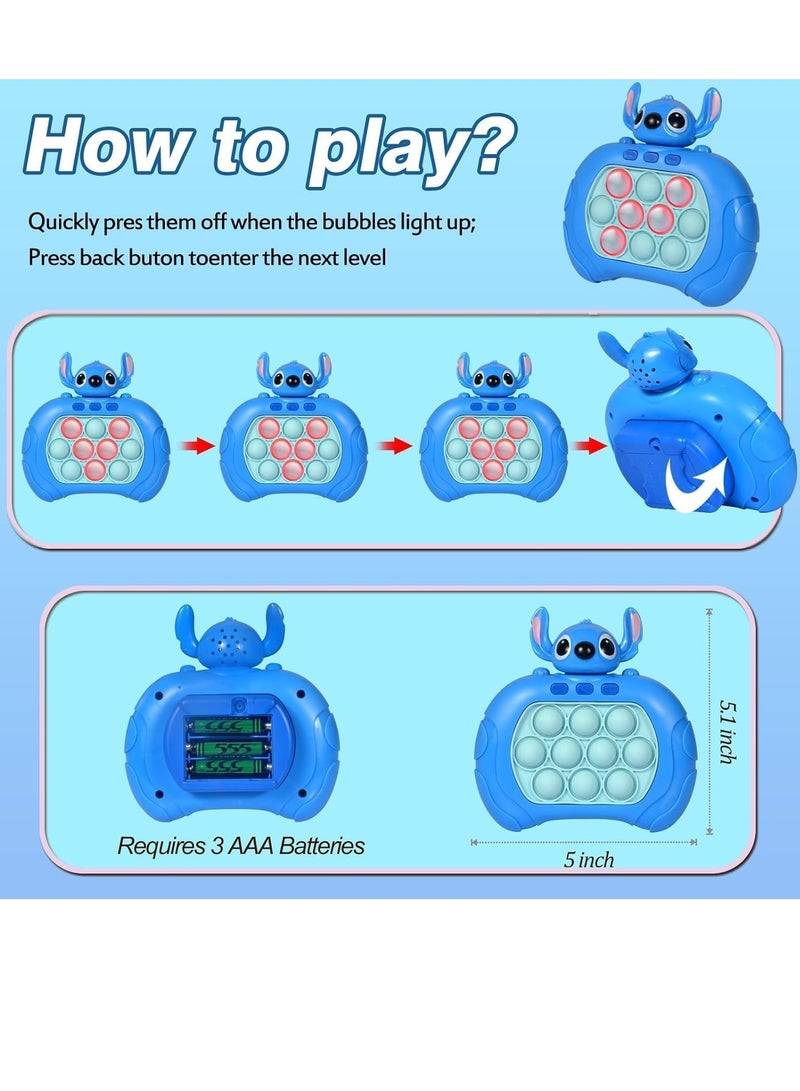 How to play?

Quickly pres them off when the bubbles light up;
Press back buton toenter the next level

555
555
555

Requires 3 AAA Batteries

5.1 inch

5 inch