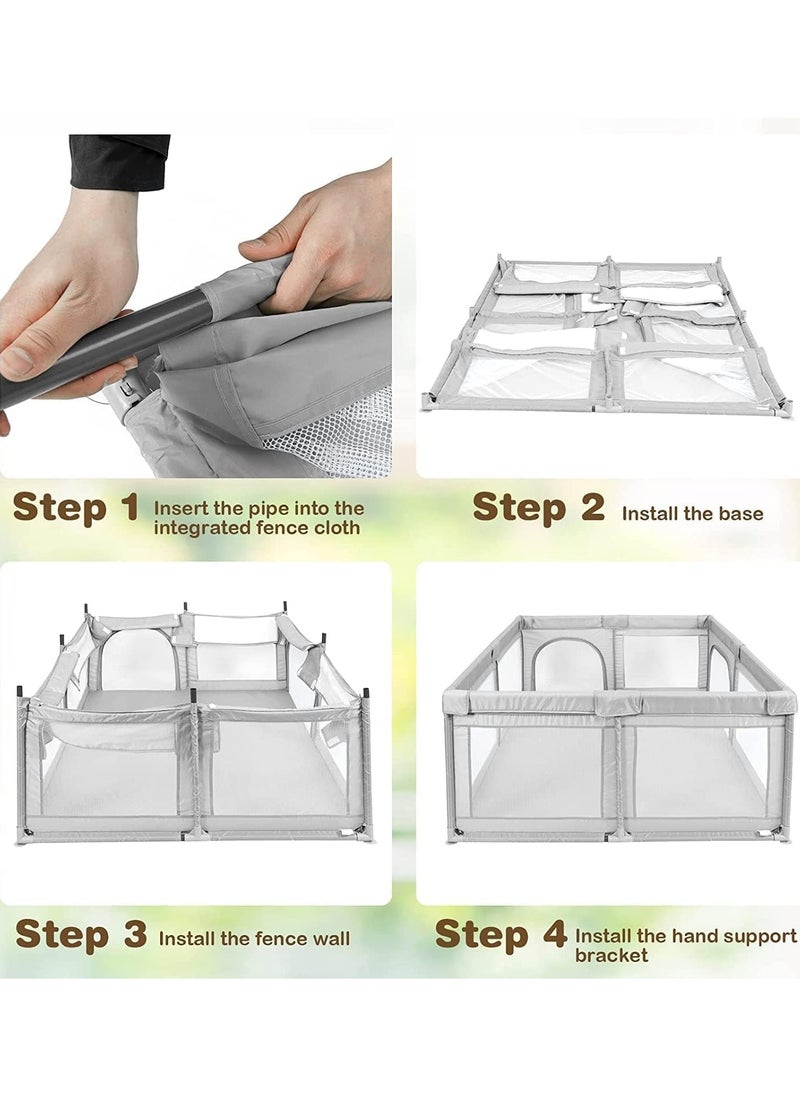 Step 1 Insert the pipe into the integrated fence cloth

Step 2 Install the base

Step 3 Install the fence wall

Step 4 Install the hand support bracket