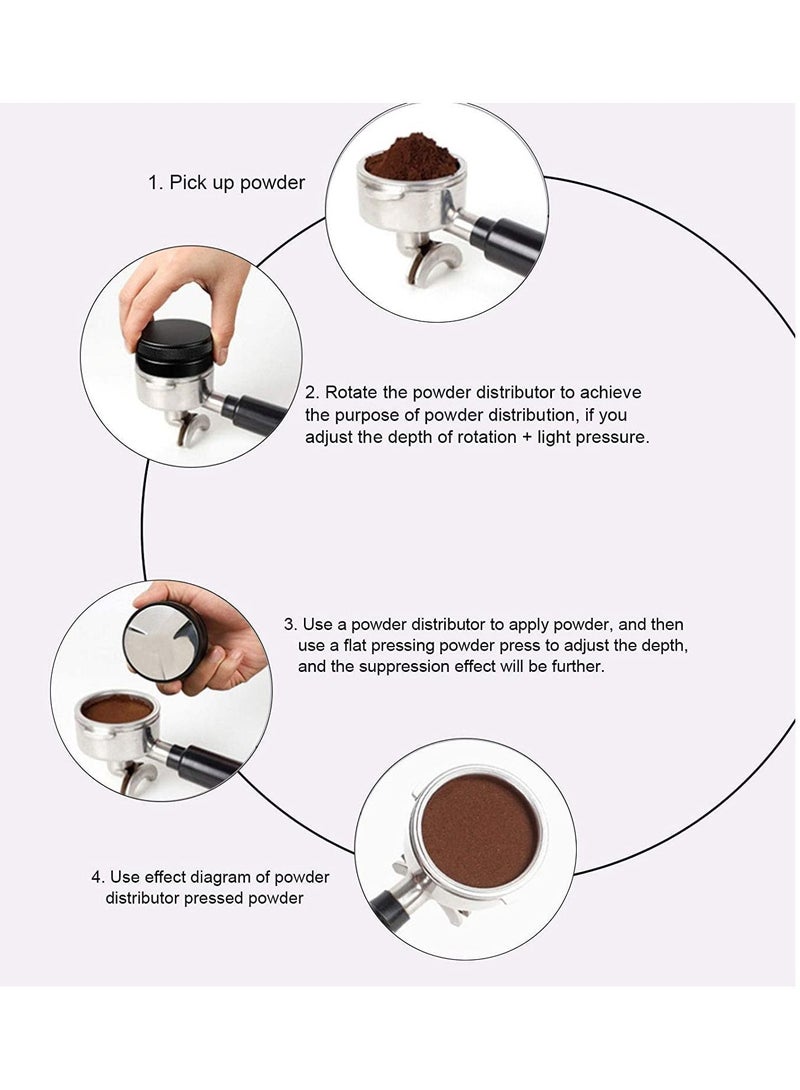 1. Pick up powder

2. Rotate the powder distributor to achieve the purpose of powder distribution, if you adjust the depth of rotation + light pressure.

3. Use a powder distributor to apply powder, and then use a flat pressing powder press to adjust the depth, and the suppression effect will be further.

4. Use effect diagram of powder distributor pressed powder