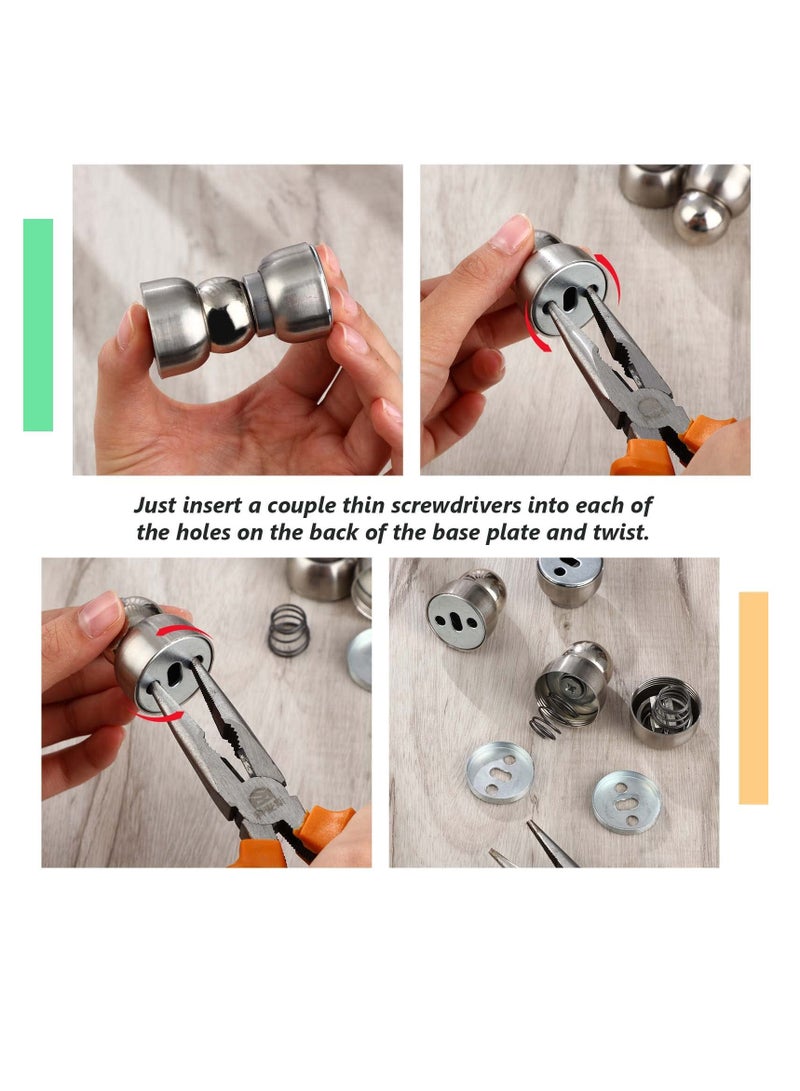 Just insert a couple thin screwdrivers into each of the holes on the back of the base plate and twist.