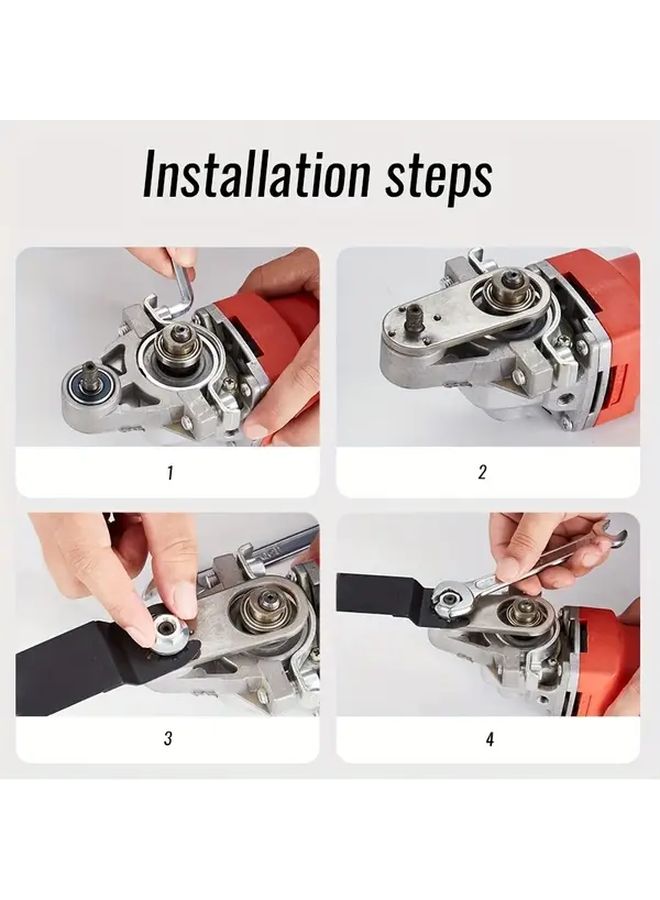 Installation steps

1

2

3

4