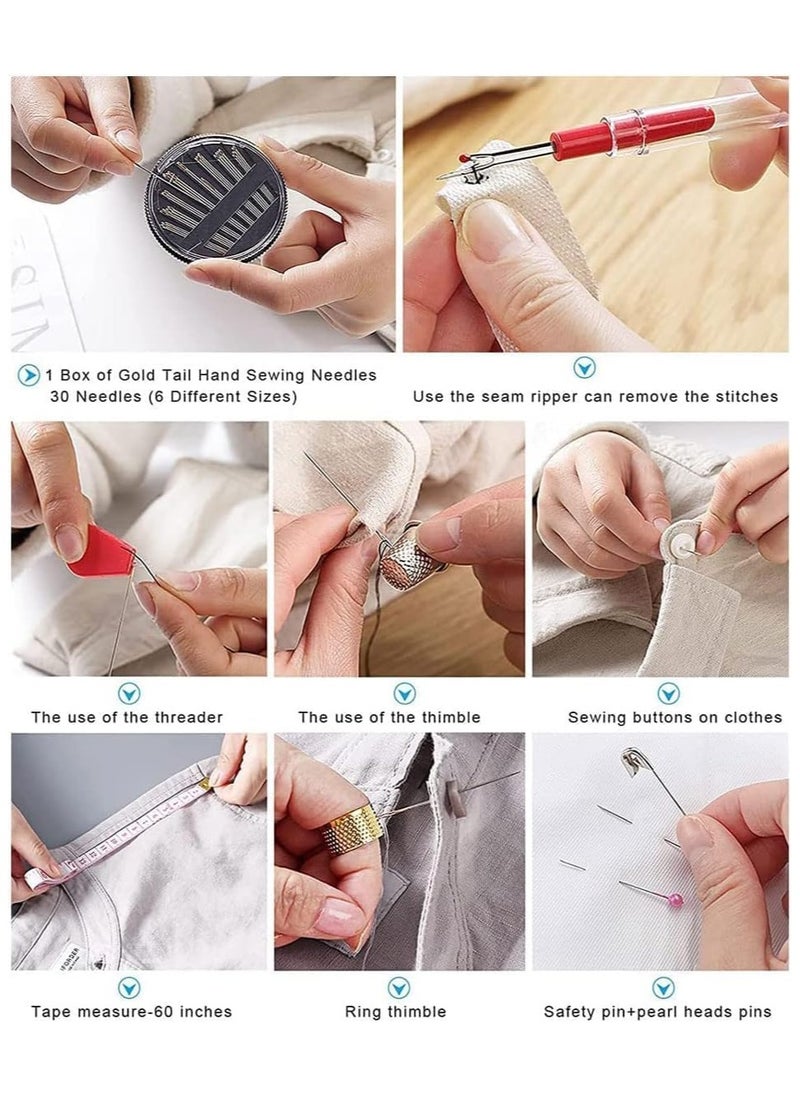 1 Box of Gold Tail Hand Sewing Needles
30 Needles (6 Different Sizes)

Use the seam ripper can remove the stitches

The use of the threader

The use of the thimble

Sewing buttons on clothes

Tape measure-60 inches

Ring thimble

Safety pin+pearl heads pins