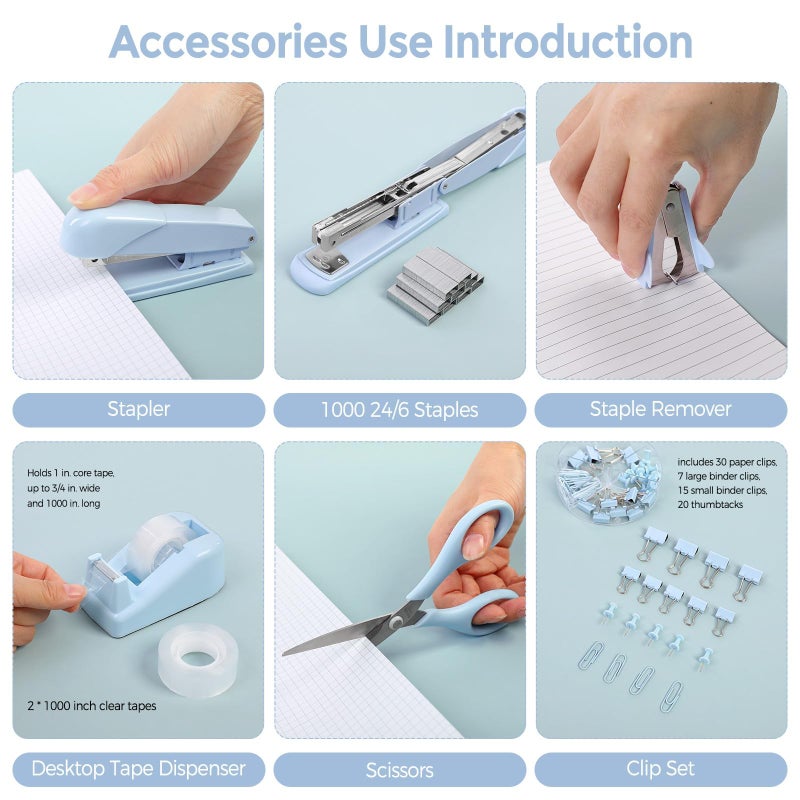 Accessories Use Introduction

Stapler

1000 24/6 Staples

Staple Remover

Holds 1 in. core tape, up to 3/4 in. wide and 1000 in. long

2 * 1000 inch clear tapes

Desktop Tape Dispenser

Scissors

includes 30 paper clips, 7 large binder clips, 15 small binder clips, 20 thumbtacks

Clip Set