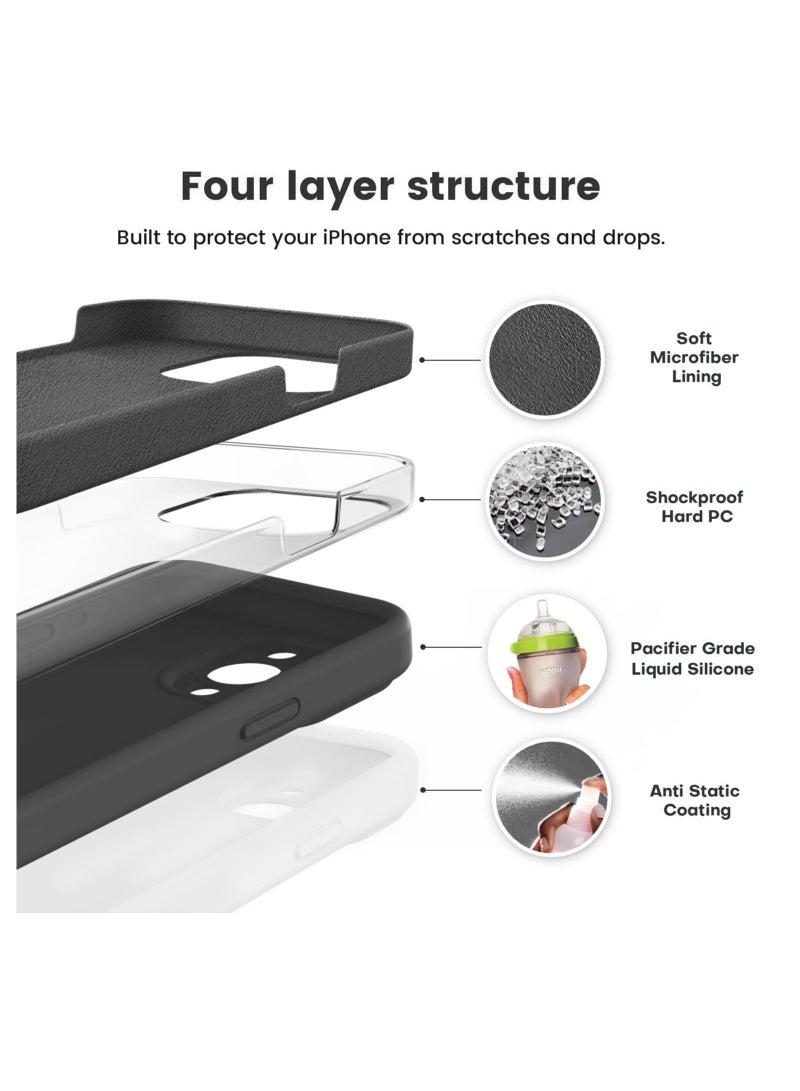 Four layer structure

Built to protect your iPhone from scratches and drops.

Soft Microfiber Lining

Shockproof Hard PC

Pacifier Grade Liquid Silicone

Anti Static Coating