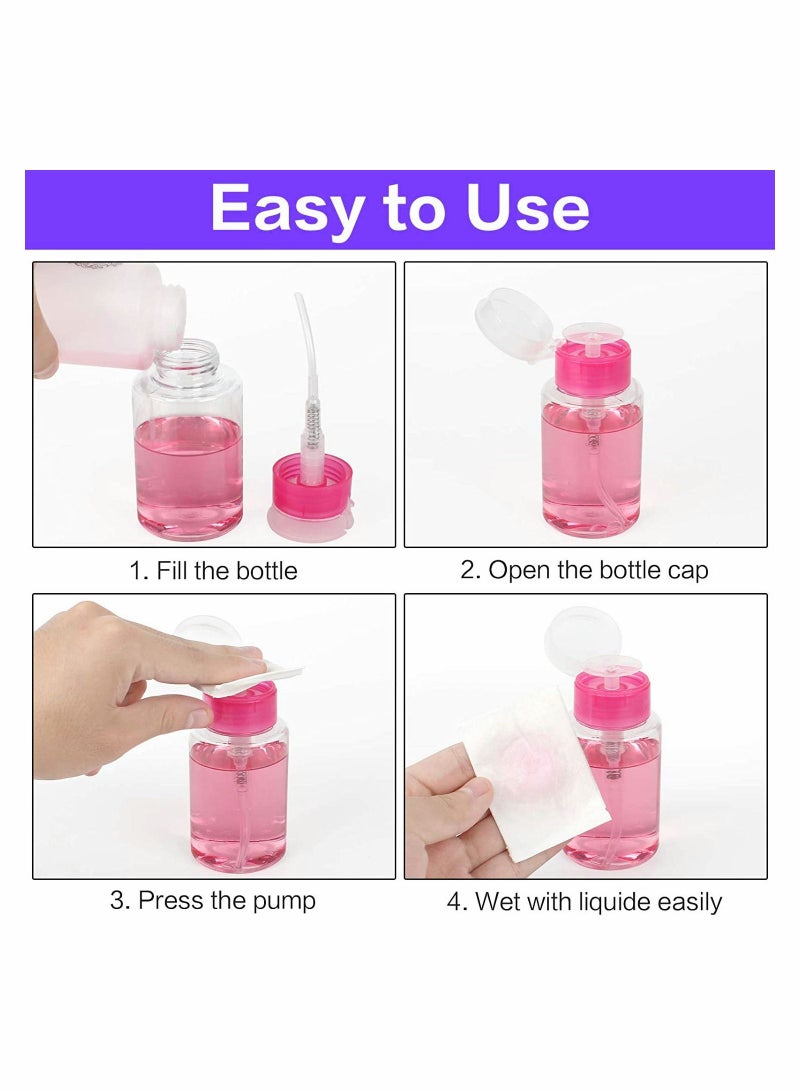 Easy to Use

1. Fill the bottle

2. Open the bottle cap

3. Press the pump

4. Wet with liquide easily