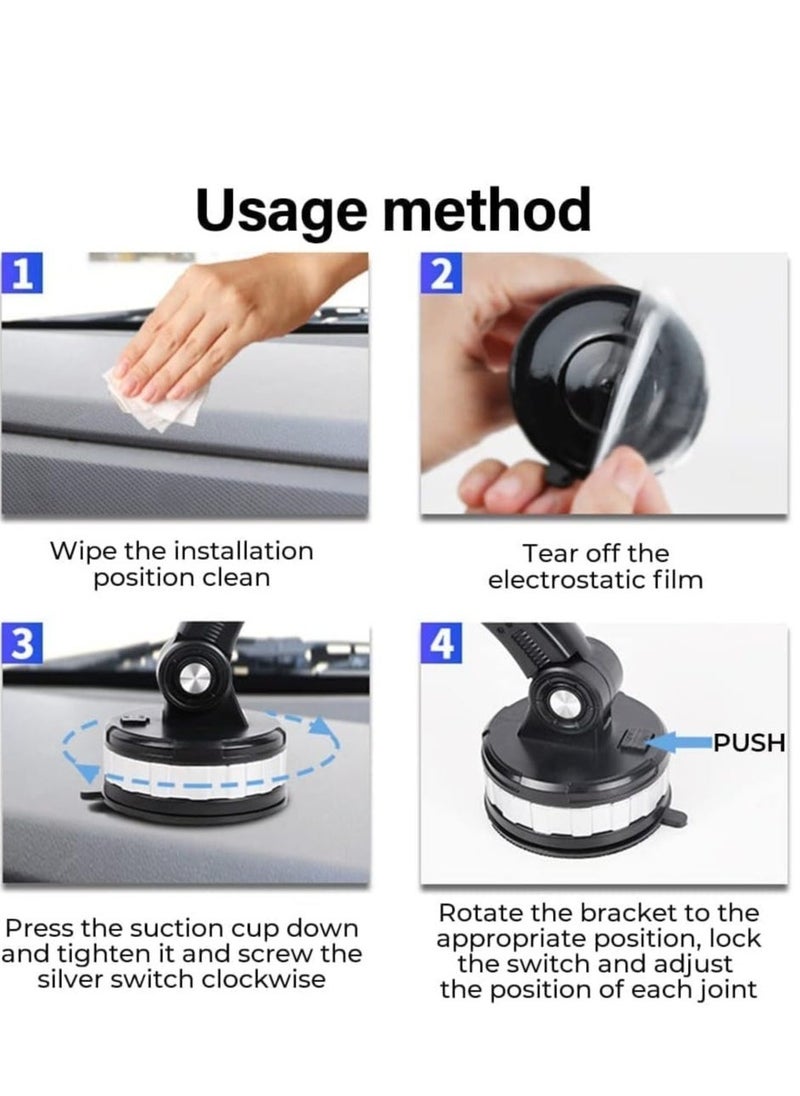 Usage method

1

Wipe the installation position clean

2

Tear off the electrostatic film

3

Press the suction cup down and tighten it and screw the silver switch clockwise

4

PUSH

Rotate the bracket to the appropriate position, lock the switch and adjust the position of each joint