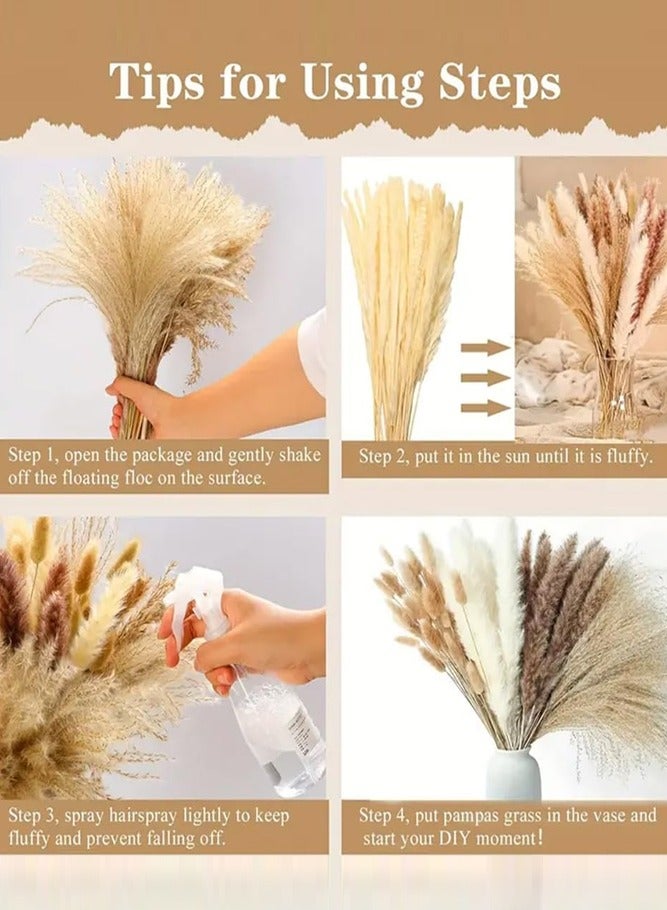 Tips for Using Steps

Step 1, open the package and gently shake off the floating floc on the surface.

Step 2, put it in the sun until it is fluffy.

Step 3, spray hairspray lightly to keep fluffy and prevent falling off.

Step 4, put pampas grass in the vase and start your DIY moment!