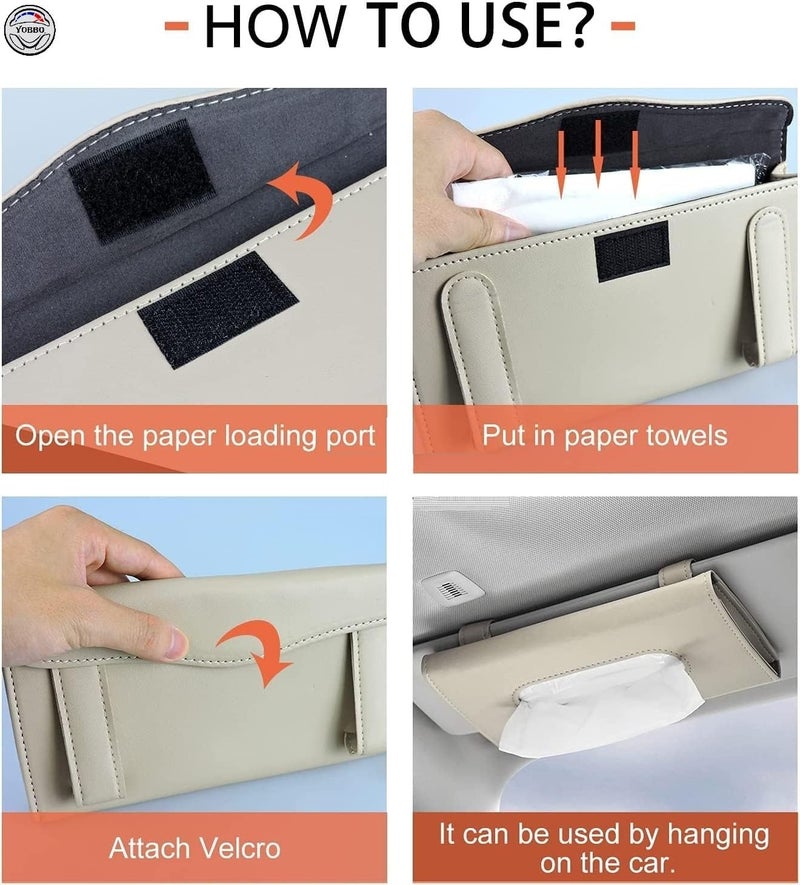 YOBBO

- HOW TO USE? -

Open the paper loading port

Put in paper towels

Attach Velcro

It can be used by hanging on the car.