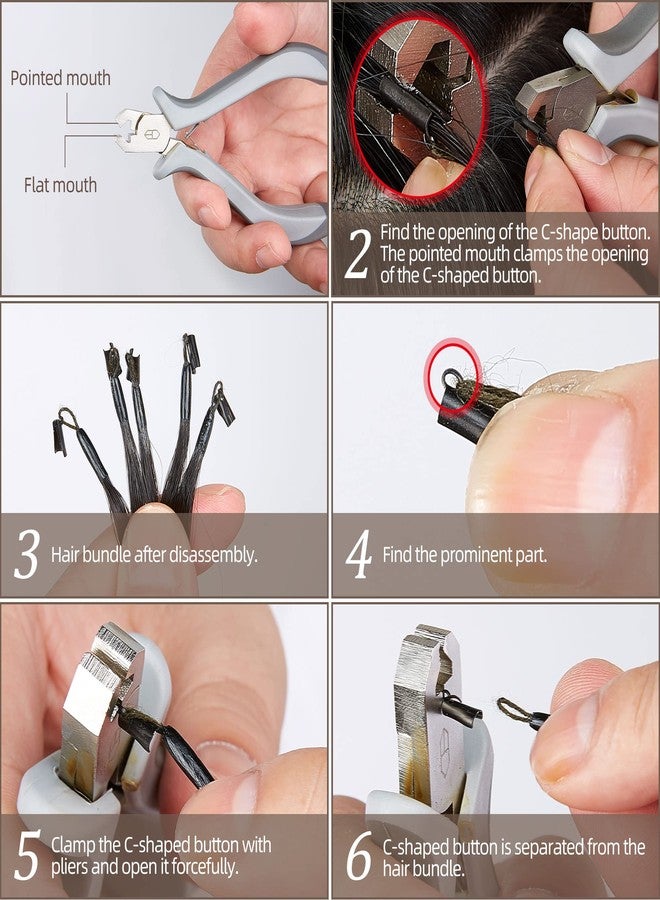 Pointed mouth

Flat mouth

2 Find the opening of the C-shape button. The pointed mouth clamps the opening of the C-shaped button.

3 Hair bundle after disassembly.

4 Find the prominent part.

5 Clamp the C-shaped button with pliers and open it forcefully.

6 C-shaped button is separated from the hair bundle.