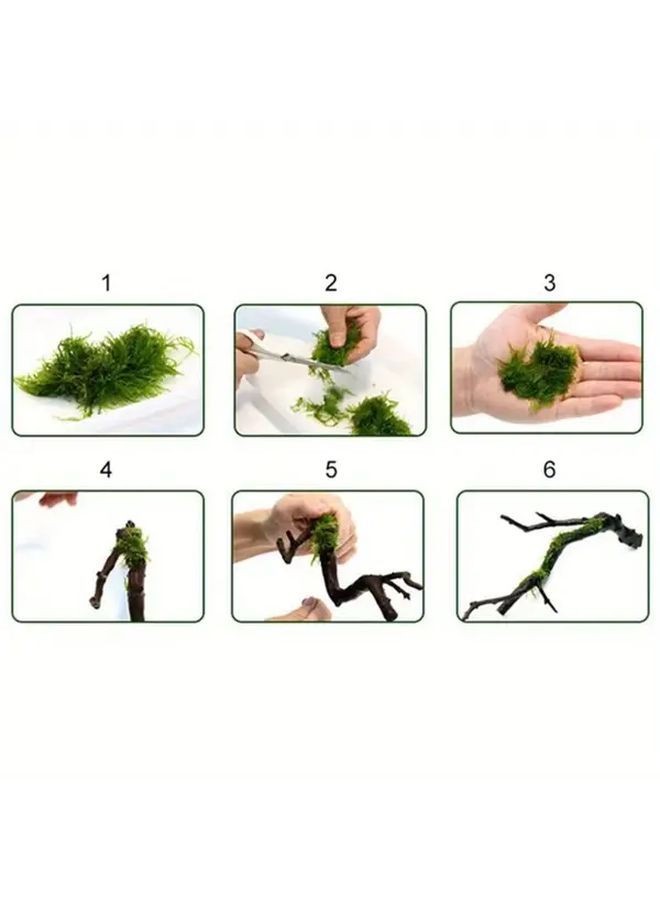 1

2

3

4

5

6