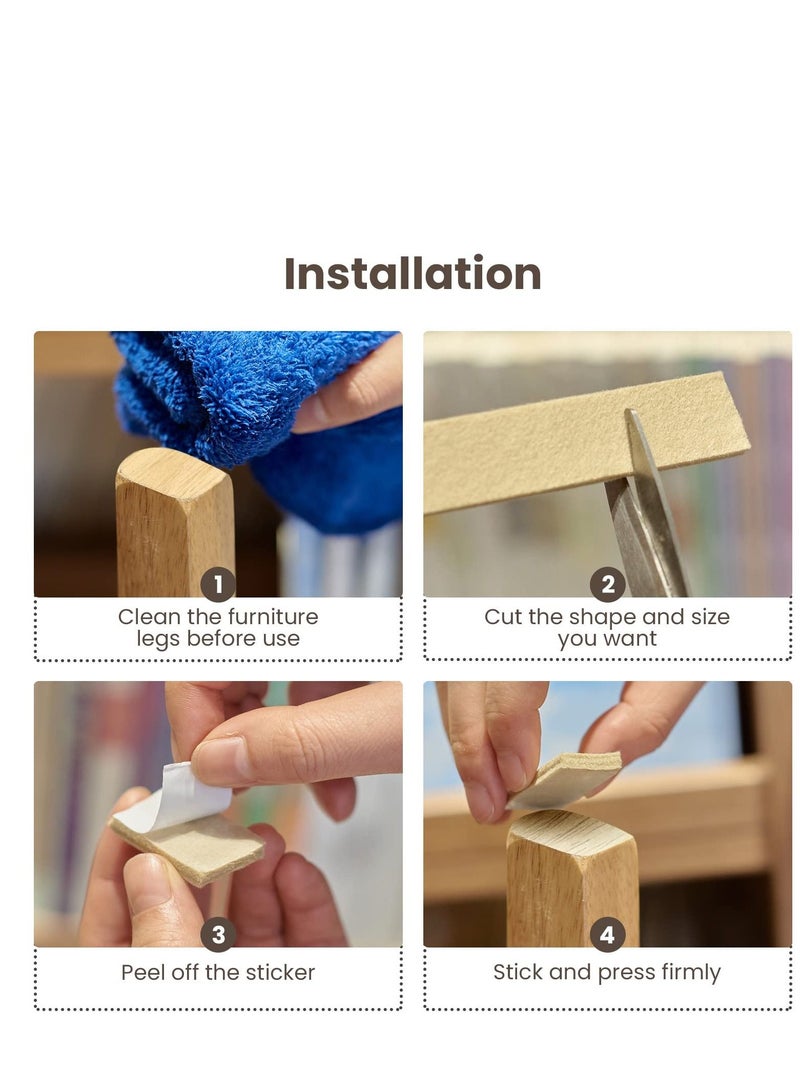 Installation

1
Clean the furniture legs before use

2
Cut the shape and size you want

3
Peel off the sticker

4
Stick and press firmly