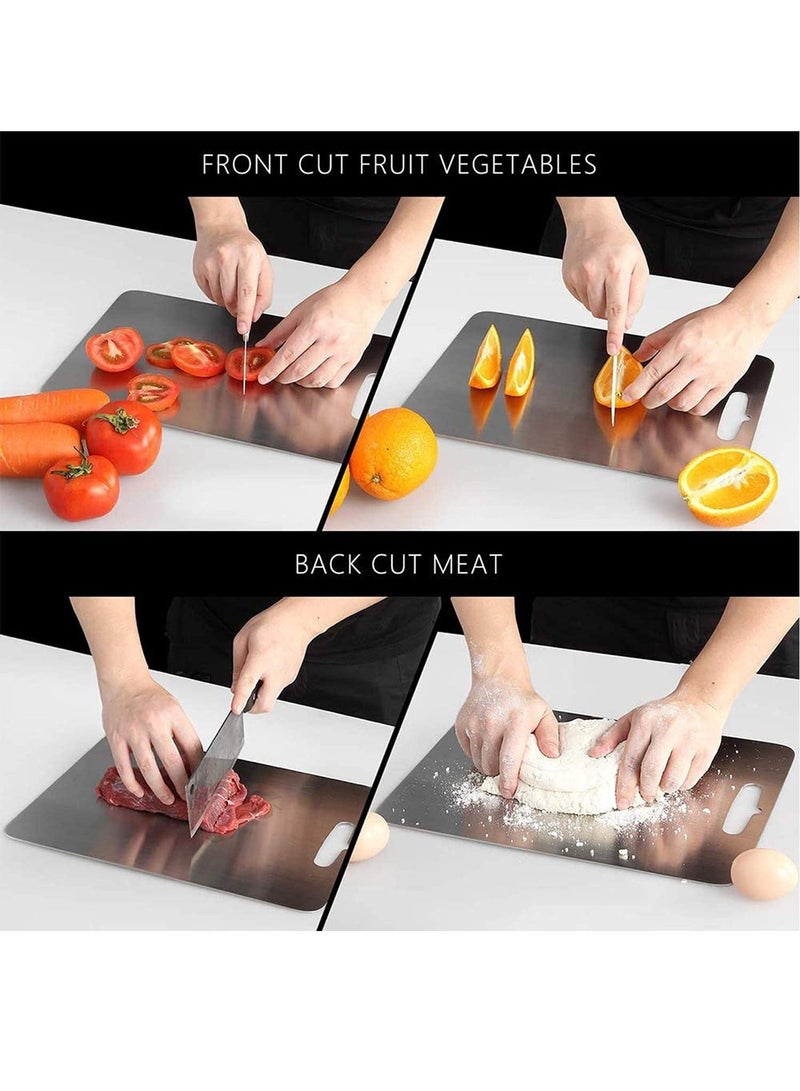 FRONT CUT FRUIT VEGETABLES

BACK CUT MEAT