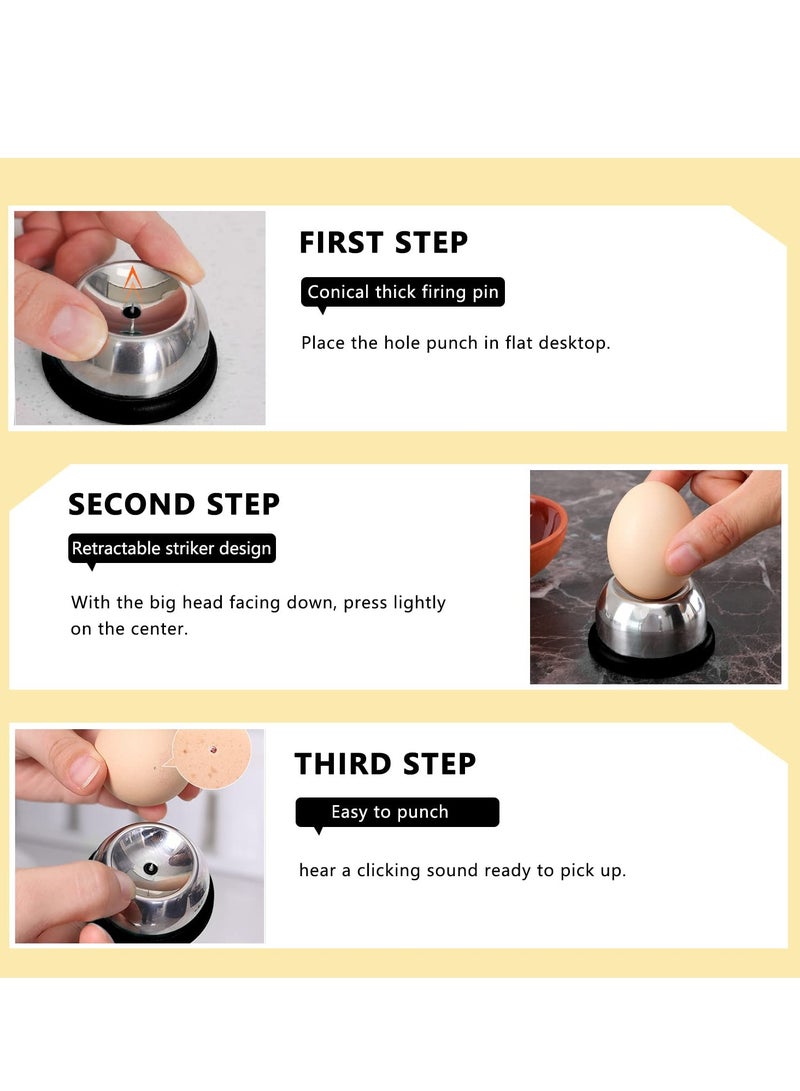 FIRST STEP

Conical thick firing pin

Place the hole punch in flat desktop.

SECOND STEP

Retractable striker design

With the big head facing down, press lightly on the center.

THIRD STEP

Easy to punch

hear a clicking sound ready to pick up.