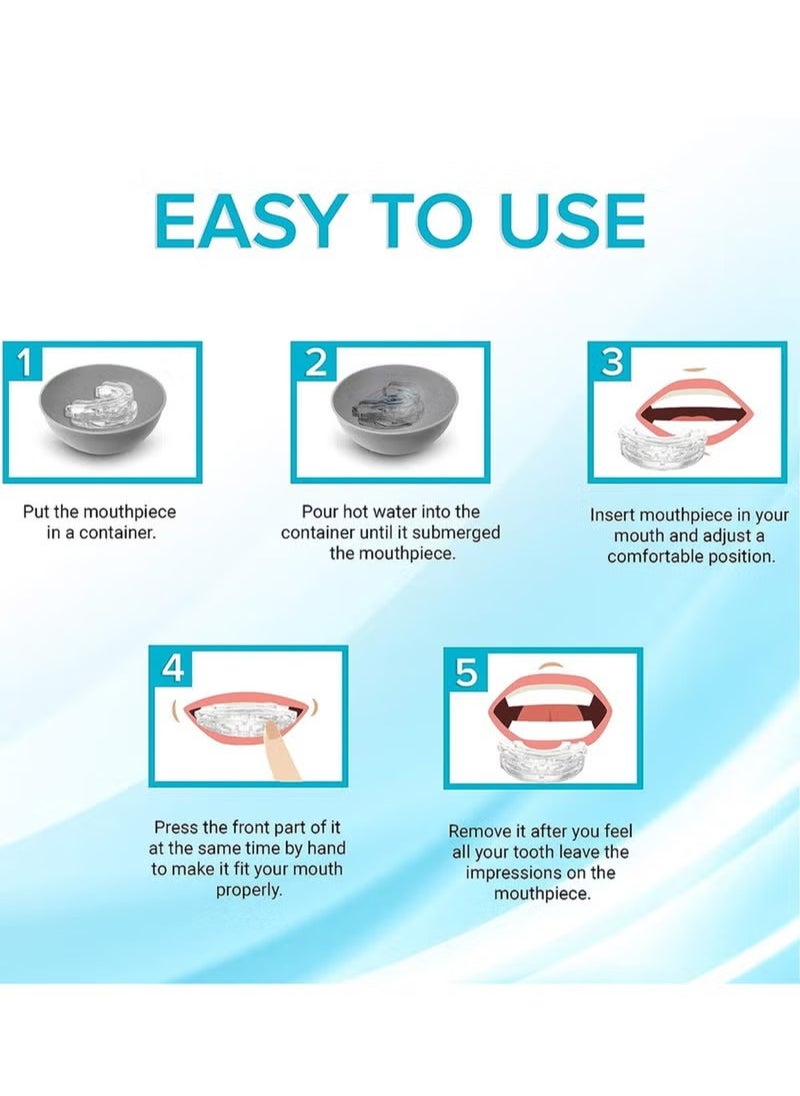 EASY TO USE

1

Put the mouthpiece in a container.

2

Pour hot water into the container until it submerged the mouthpiece.

3

Insert mouthpiece in your mouth and adjust a comfortable position.

4

Press the front part of it at the same time by hand to make it fit your mouth properly.

5

Remove it after you feel all your tooth leave the impressions on the mouthpiece.