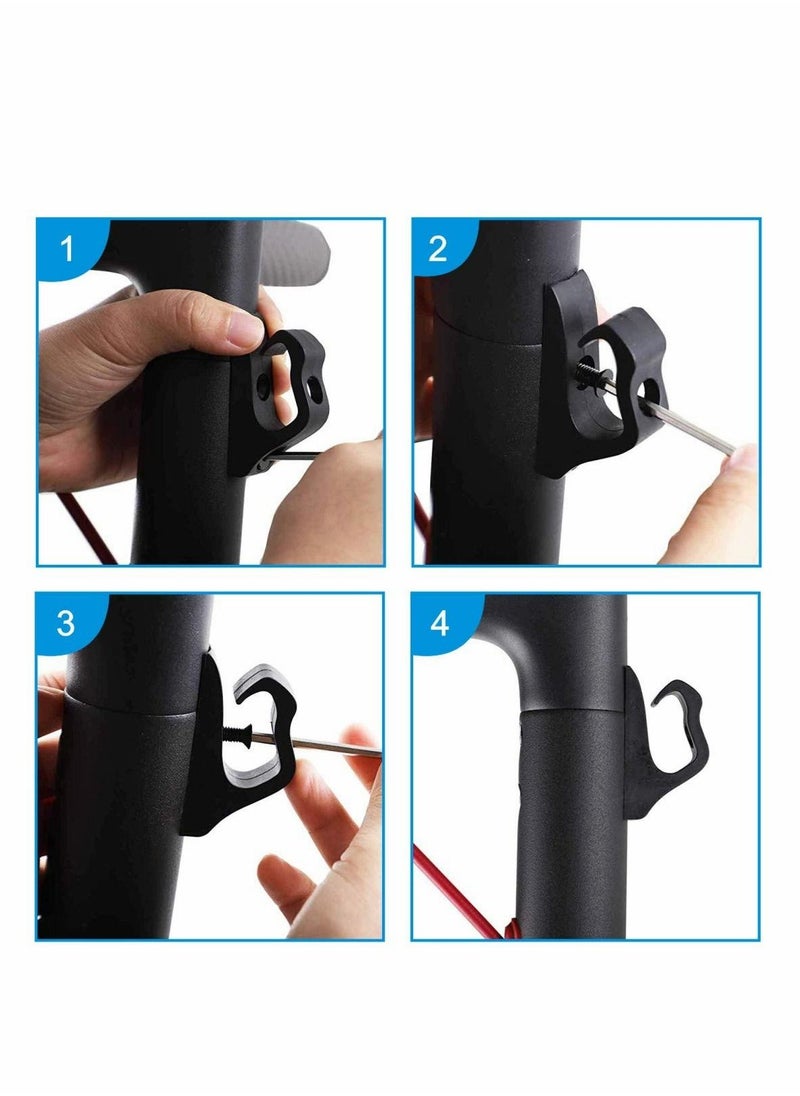 1

2

3

4