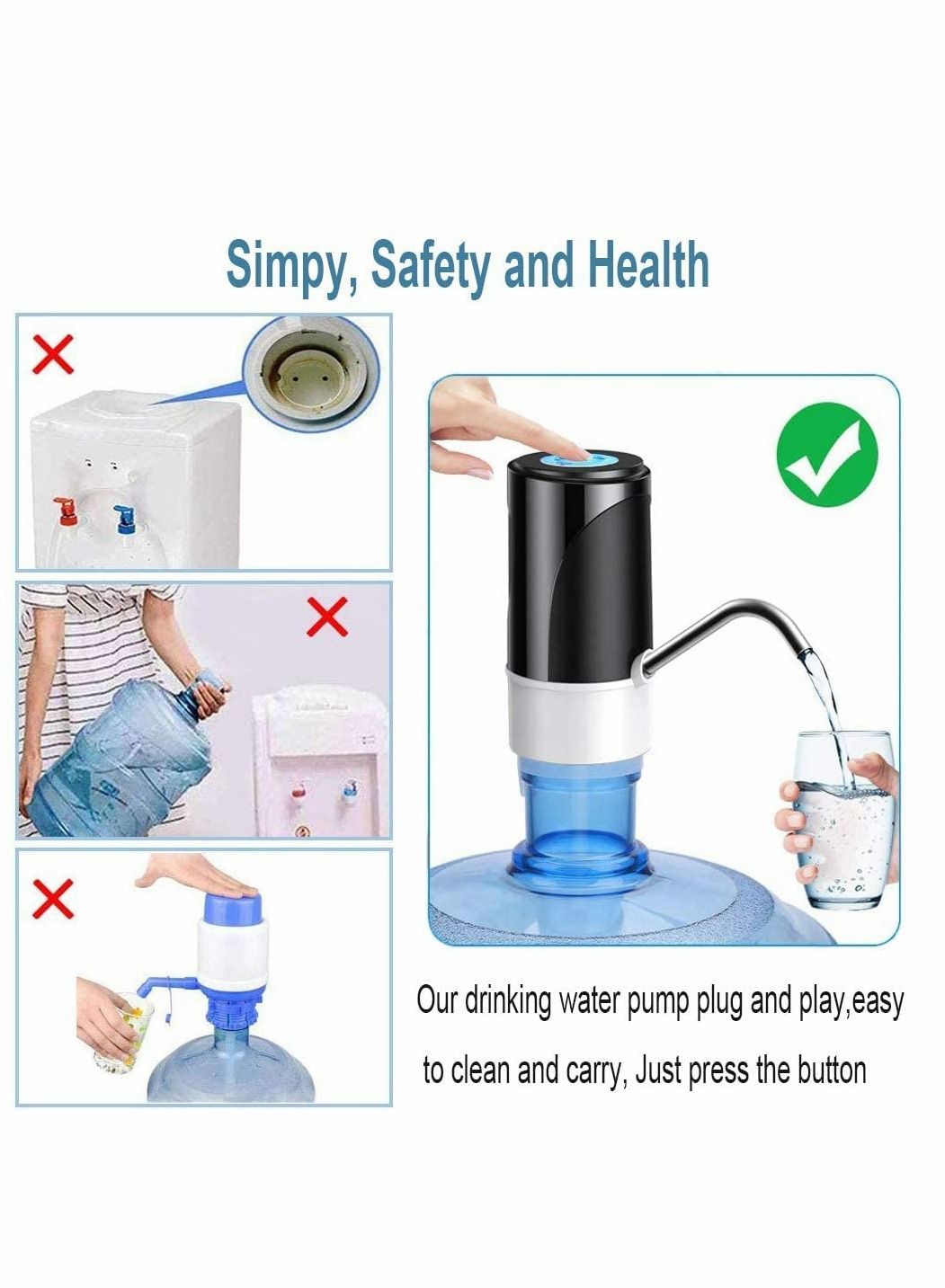 Simpy, Safety and Health

Our drinking water pump plug and play,easy to clean and carry, Just press the button