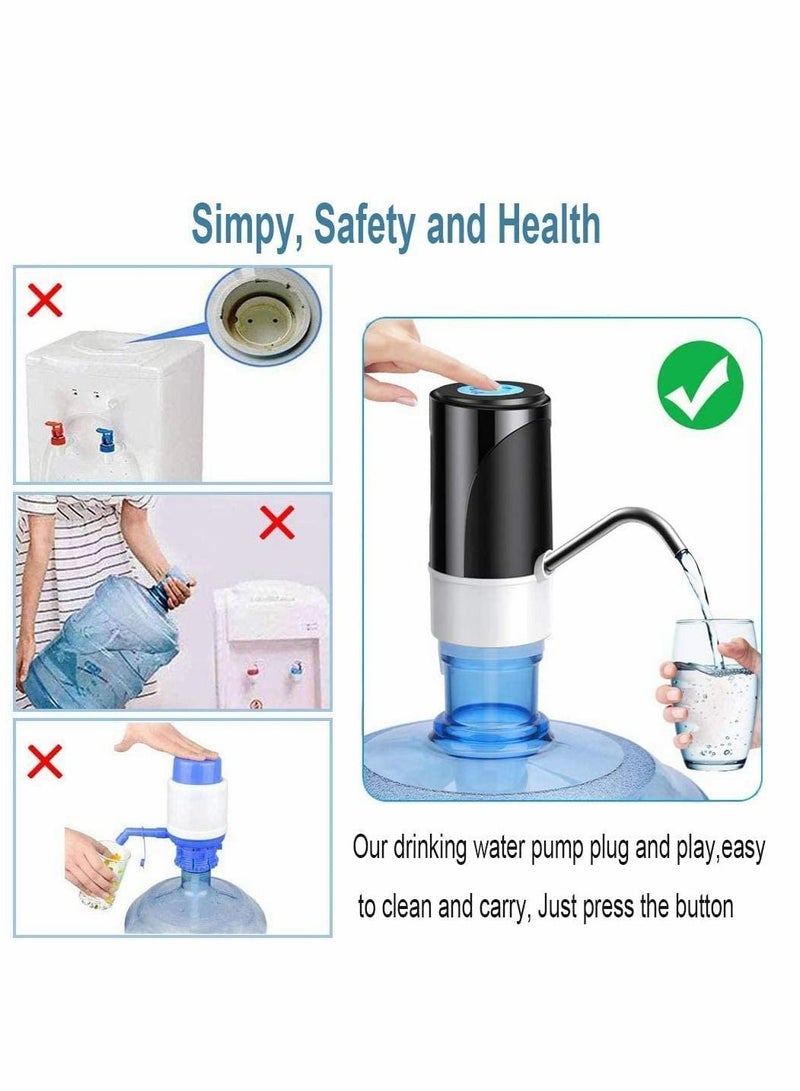 Simpy, Safety and Health

Our drinking water pump plug and play,easy to clean and carry, Just press the button