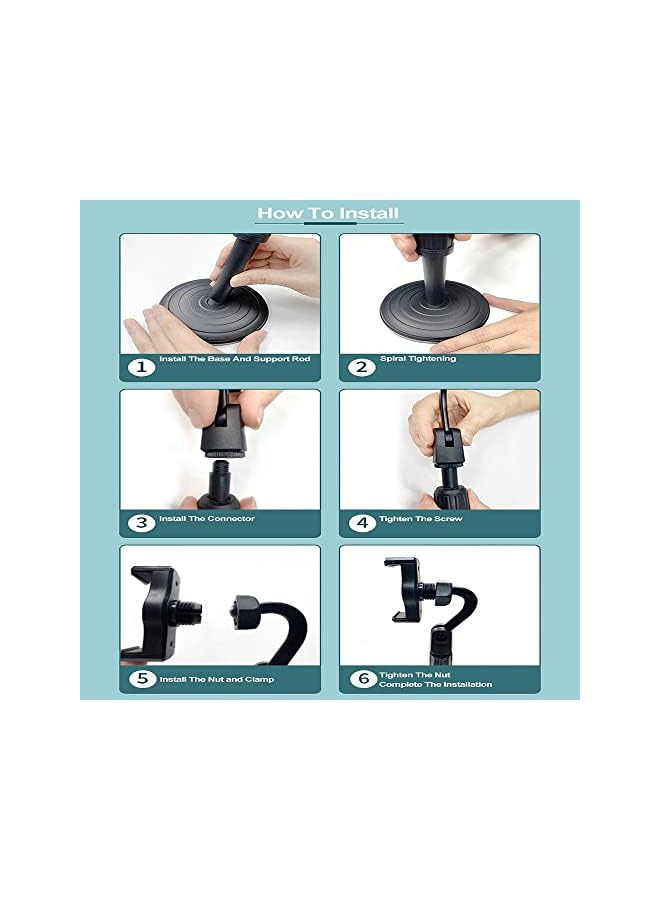 How To Install

1 Install The Base And Support Rod

2 Spiral Tightening

3 Install The Connector

4 Tighten The Screw

5 Install The Nut and Clamp

6 Tighten The Nut Complete The Installation