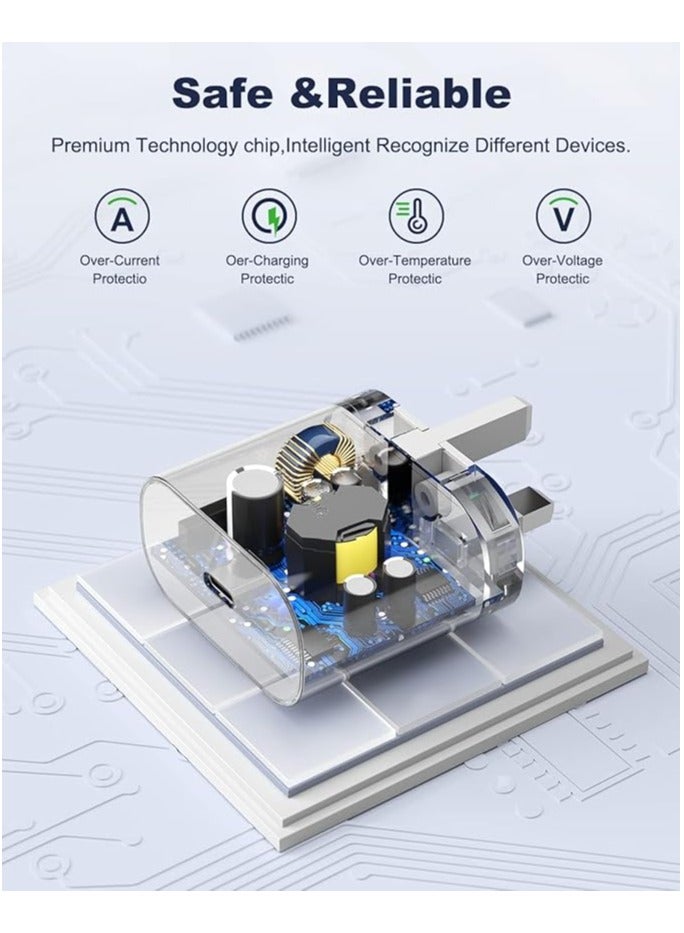 Safe &Reliable

Premium Technology chip,Intelligent Recognize Different Devices.

A
Over-Current
Protectio

Oer-Charging
Protectic

Over-Temperature
Protectic

V
Over-Voltage
Protectic