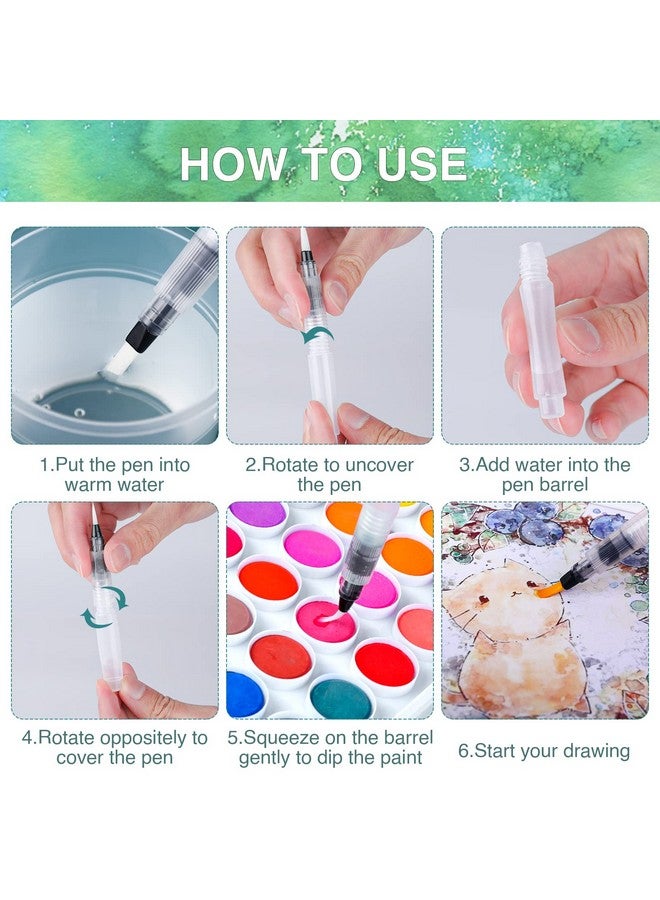 HOW TO USE

1.Put the pen into warm water

2.Rotate to uncover the pen

3.Add water into the pen barrel

4.Rotate oppositely to cover the pen

5.Squeeze on the barrel gently to dip the paint

6.Start your drawing