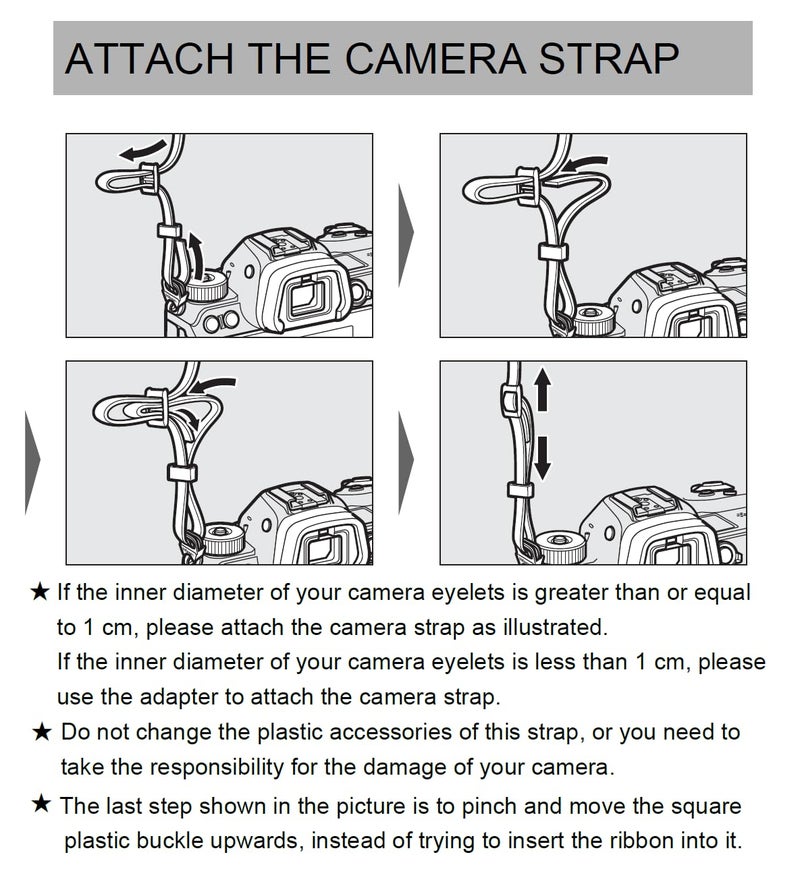 ATTACH THE CAMERA STRAP

★ If the inner diameter of your camera eyelets is greater than or equal to 1 cm, please attach the camera strap as illustrated.
If the inner diameter of your camera eyelets is less than 1 cm, please use the adapter to attach the camera strap.

★ Do not change the plastic accessories of this strap, or you need to take the responsibility for the damage of your camera.

★ The last step shown in the picture is to pinch and move the square plastic buckle upwards, instead of trying to insert the ribbon into it.