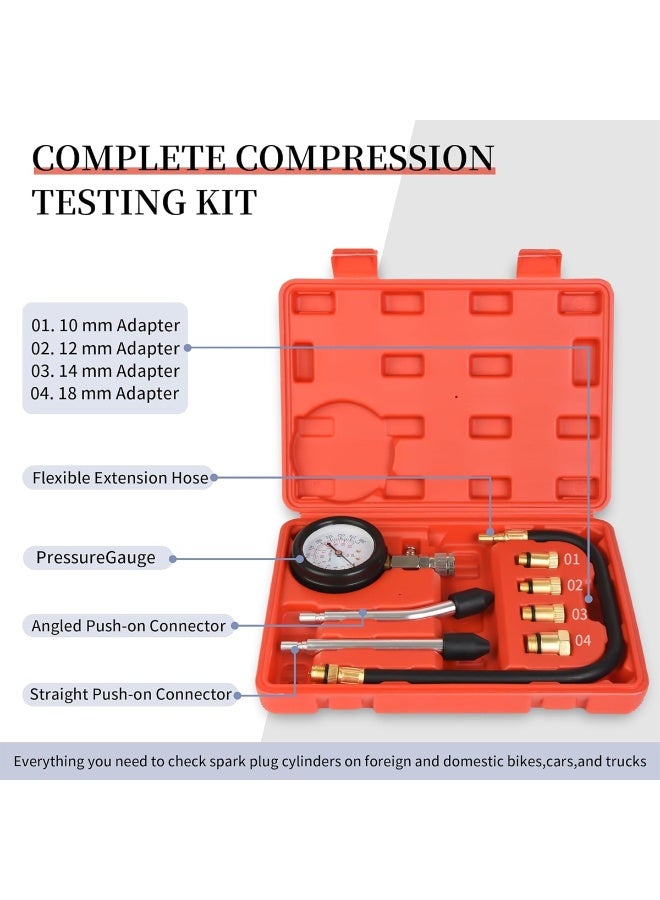 COMPLETE COMPRESSION TESTING KIT

01. 10 mm Adapter
02. 12 mm Adapter
03. 14 mm Adapter
04. 18 mm Adapter

Flexible Extension Hose

PressureGauge

Angled Push-on Connector

Straight Push-on Connector

01
02
03
04

Everything you need to check spark plug cylinders on foreign and domestic bikes,cars,and trucks