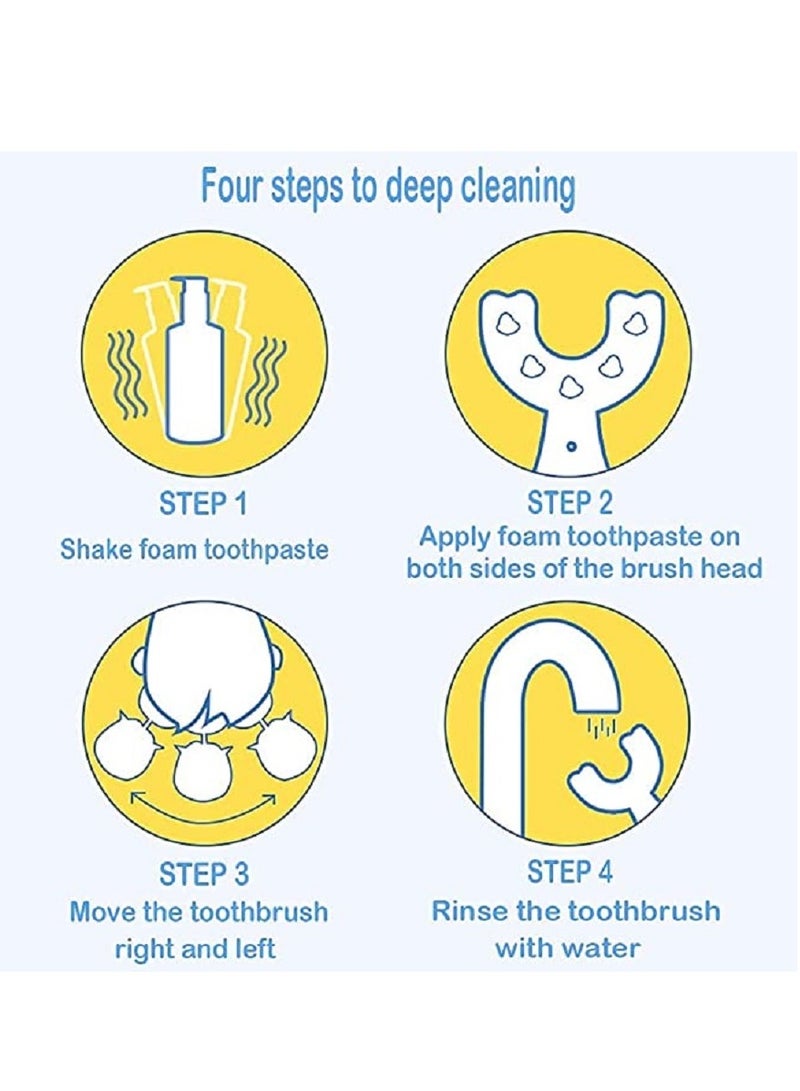 Four steps to deep cleaning

STEP 1
Shake foam toothpaste

STEP 2
Apply foam toothpaste on both sides of the brush head

STEP 3
Move the toothbrush right and left

STEP 4
Rinse the toothbrush with water